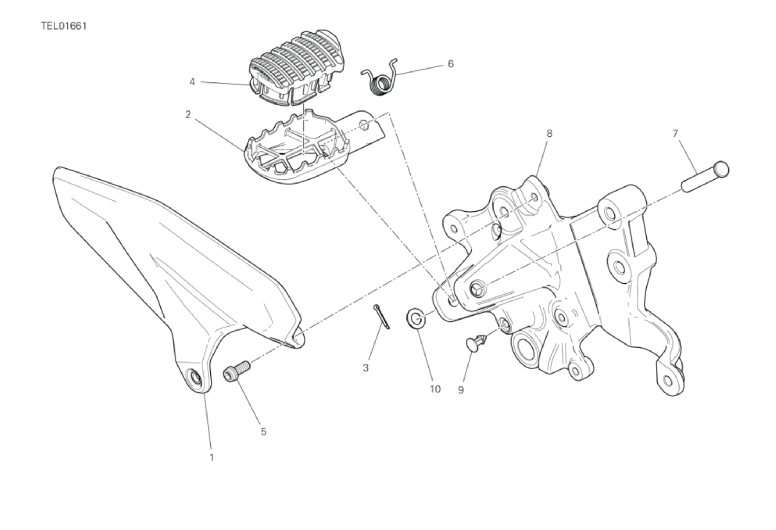 TEL01661

4

6

2

8

7

3

10

9

5

1