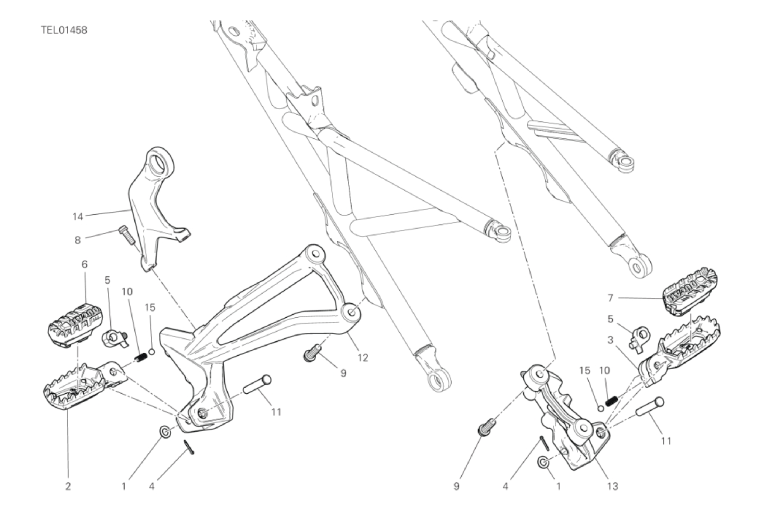 TEL01458

14
8
6
5
10
15
12
9
11
2
1
4

7
5
3
15
10
11
9
4
1
13