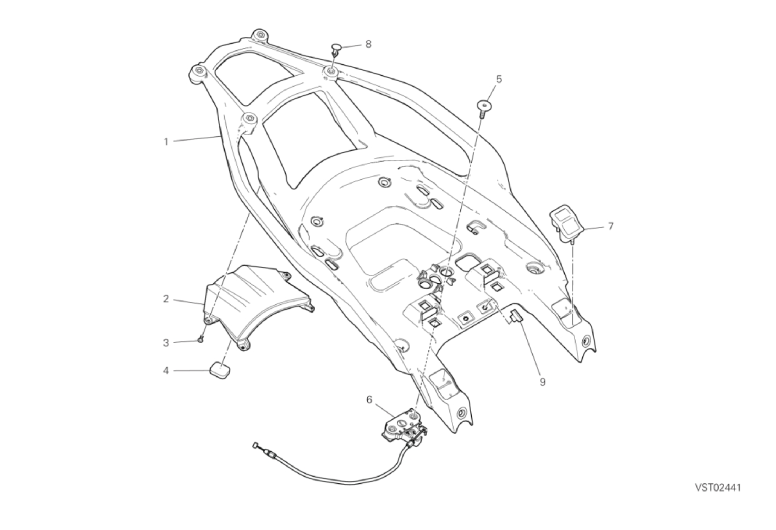 8
5
1
7
2
3
4
9
6
VST02441