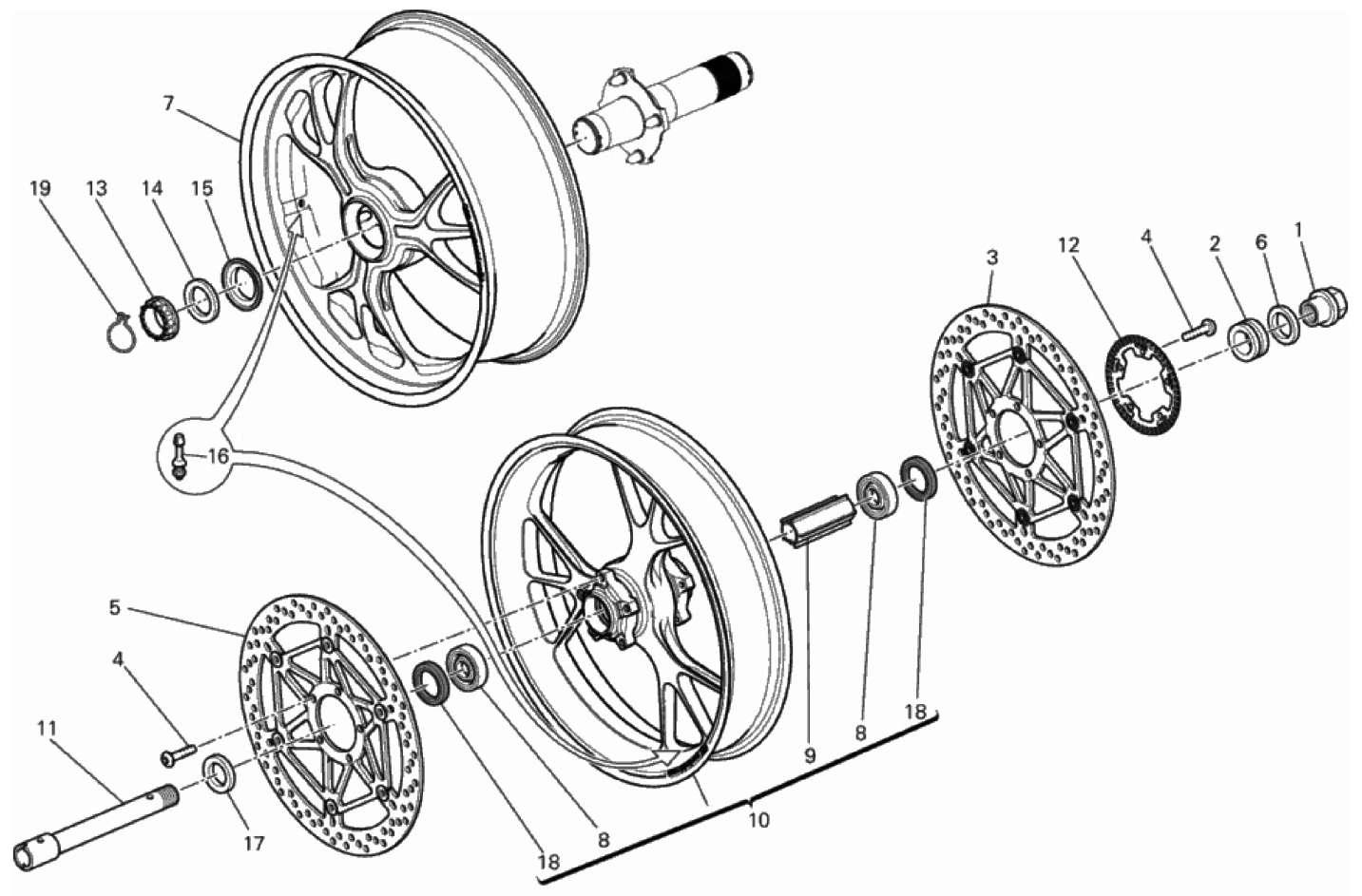 7
19
13
14
15
3
12
4
2
6
1
16
5
4
11
17
18
8
10
9
8
18