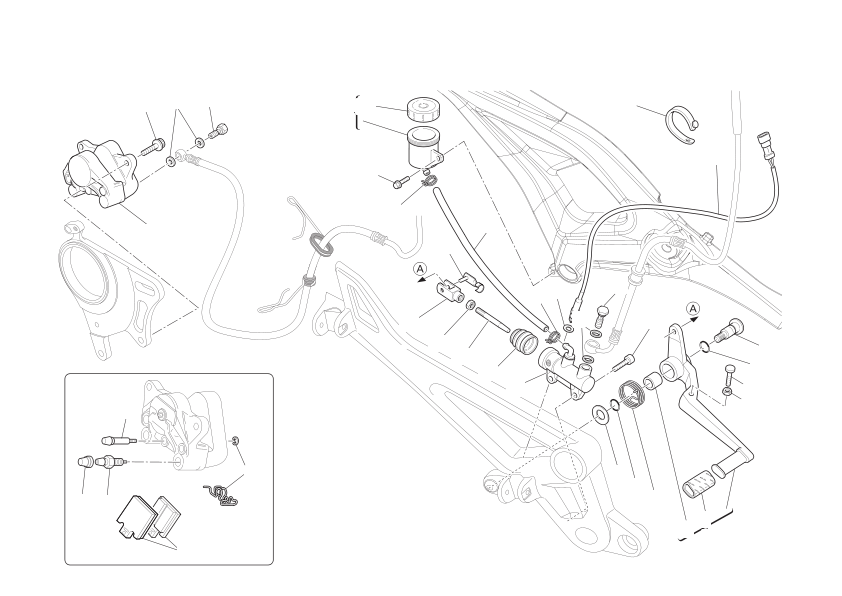 A
A