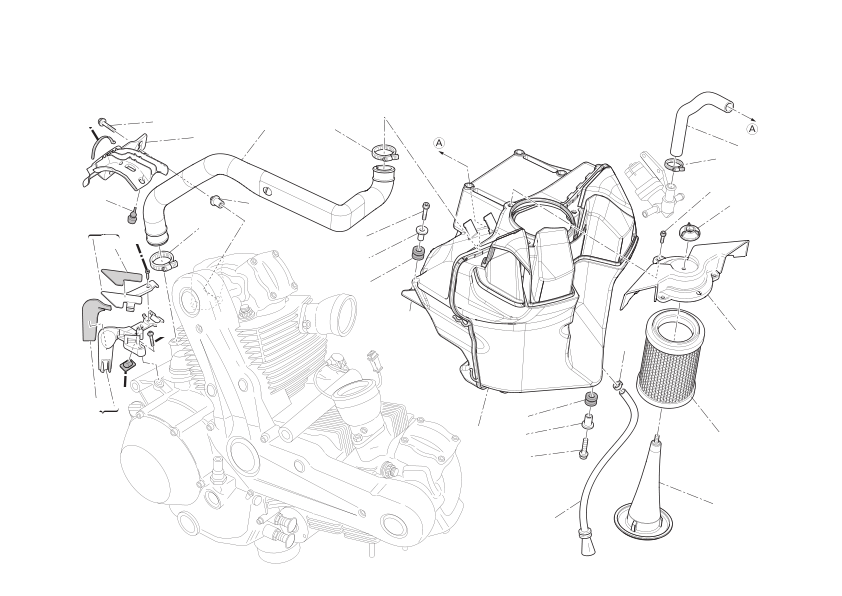 A
A