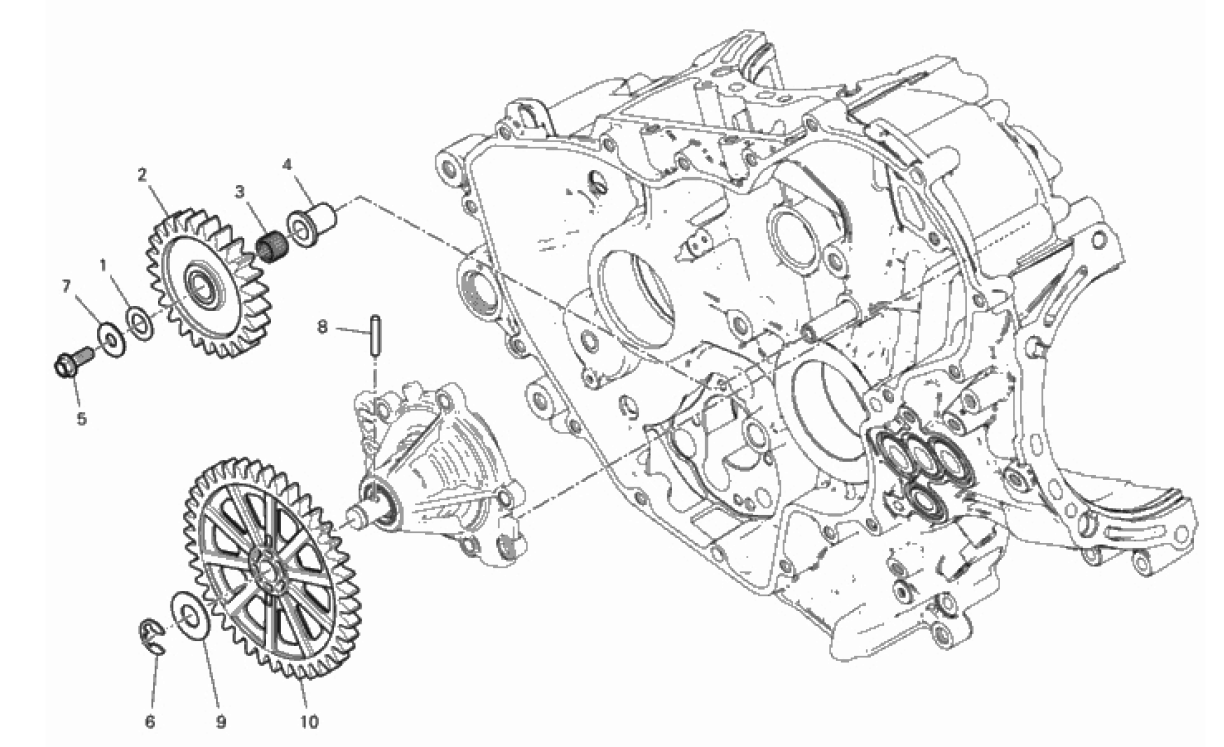 2
3
4
7
1
8
5
6
9
10