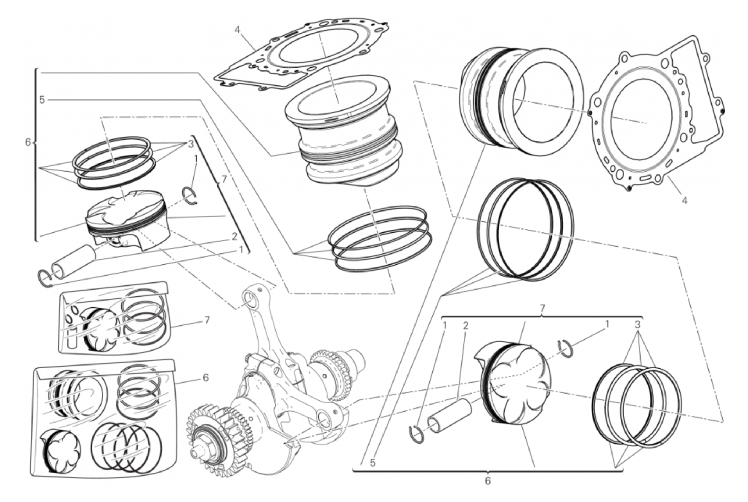 4
5
6
3
1
7
2
1
7
6
4
7
1
2
1
3
5
6