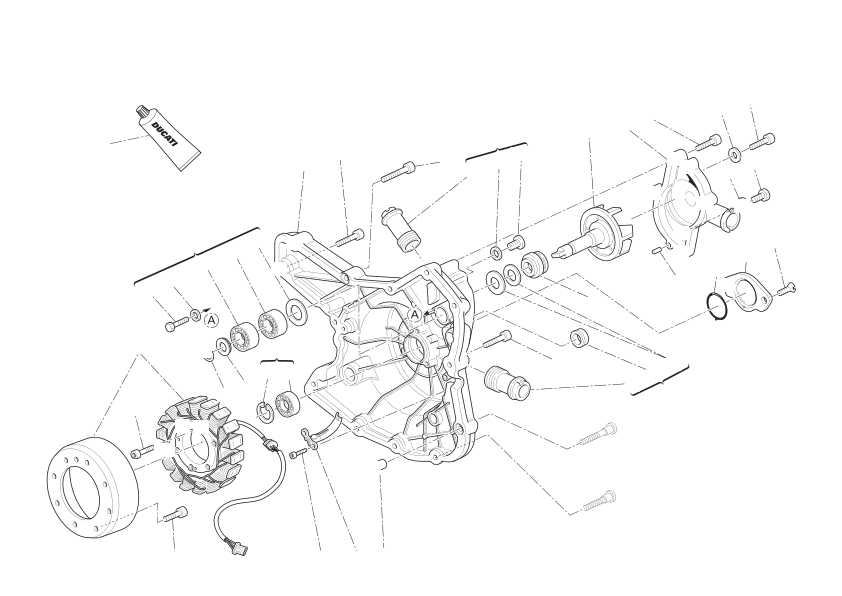 DUCATI

A

A