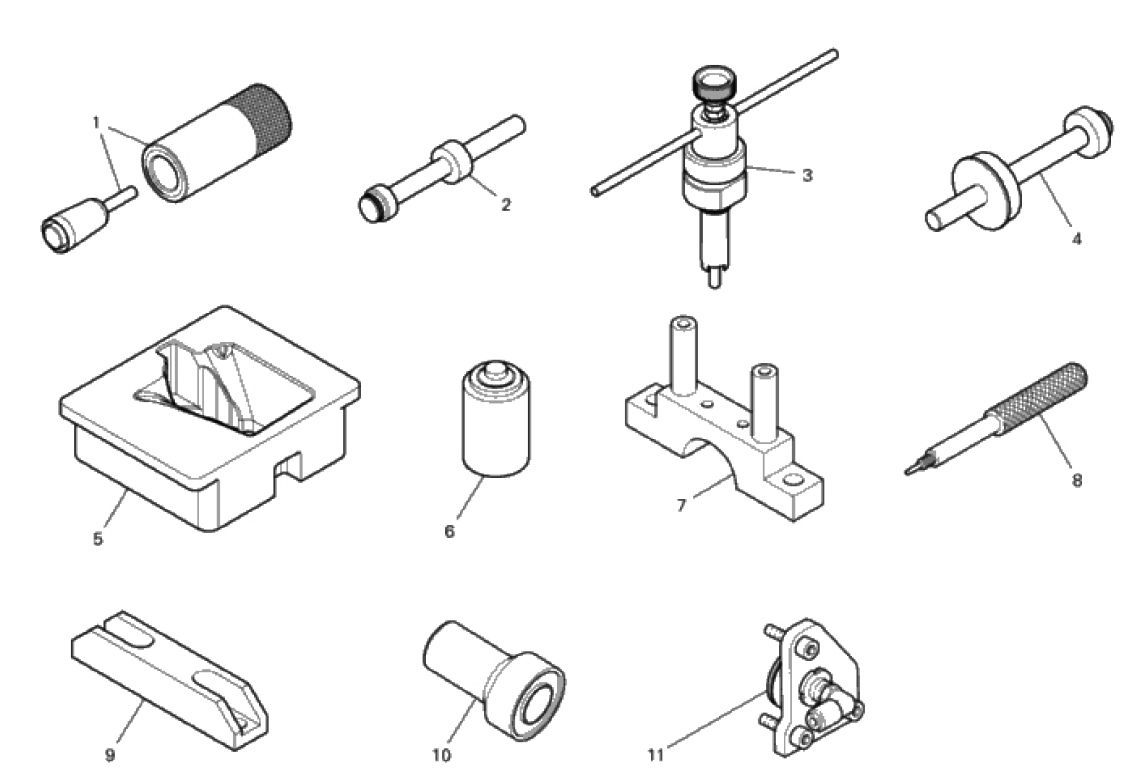 1
2
3
4
5
6
7
8
9
10
11