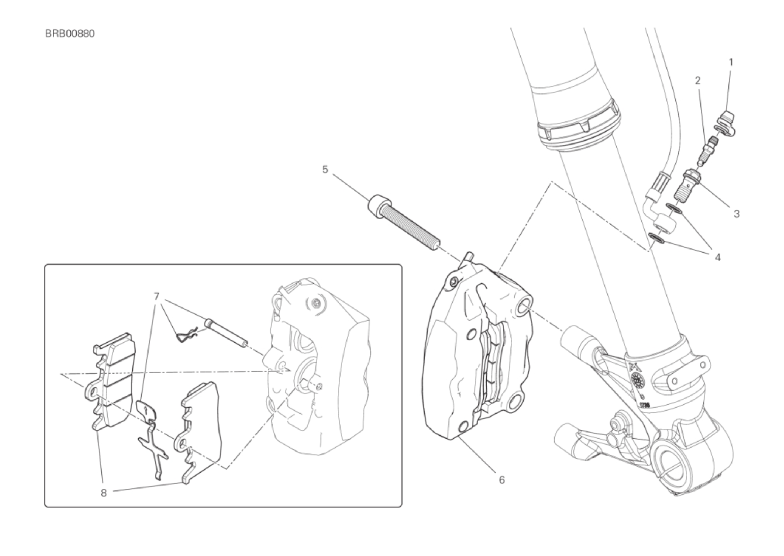 BRB00880

1
2
3
4
5
6
7
8