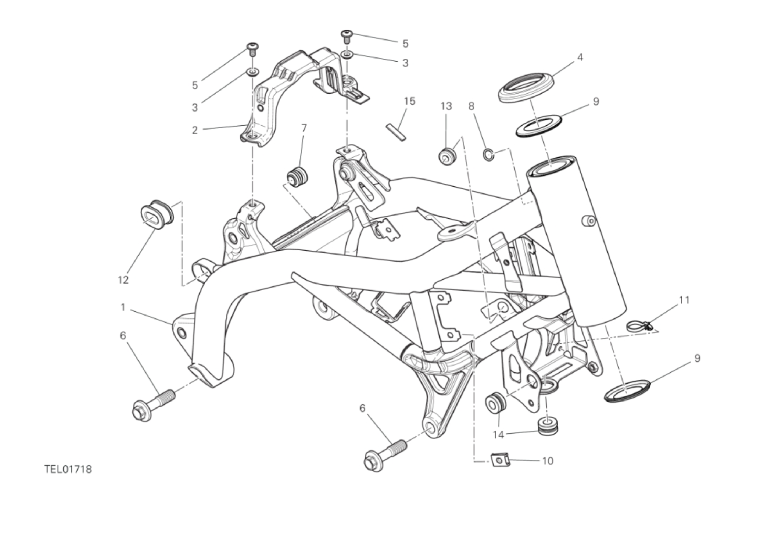 5
3
5
3
2
4
9
15
13
8
7
12
1
6
11
9
6
14
10
TEL01718