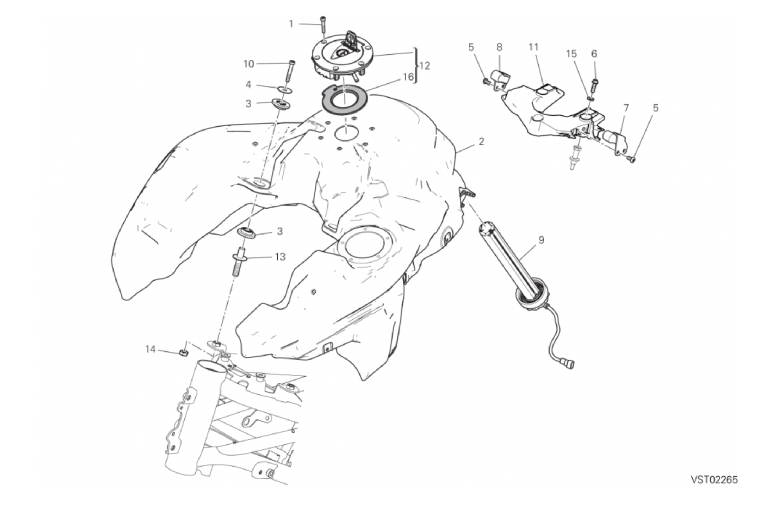 1
10
4
3
12
16
5
8
11
15
6
7
5
2
3
13
9
14
VST02265