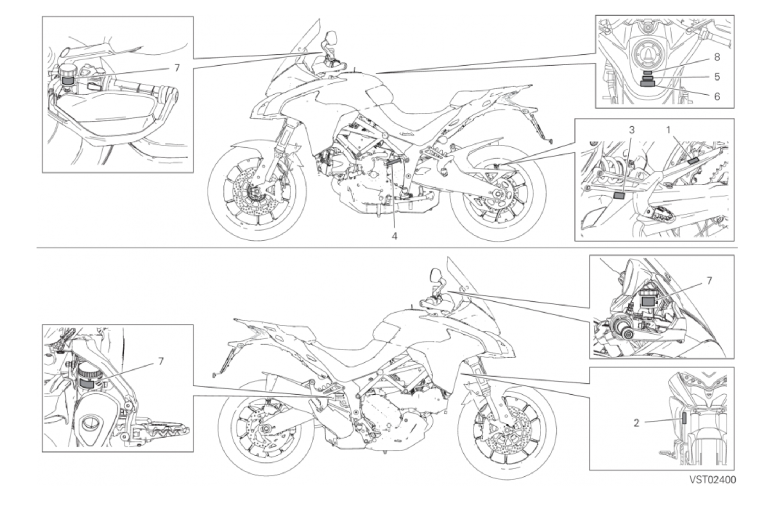 7
8
5
6
3
1
4
7
7
2
VST02400