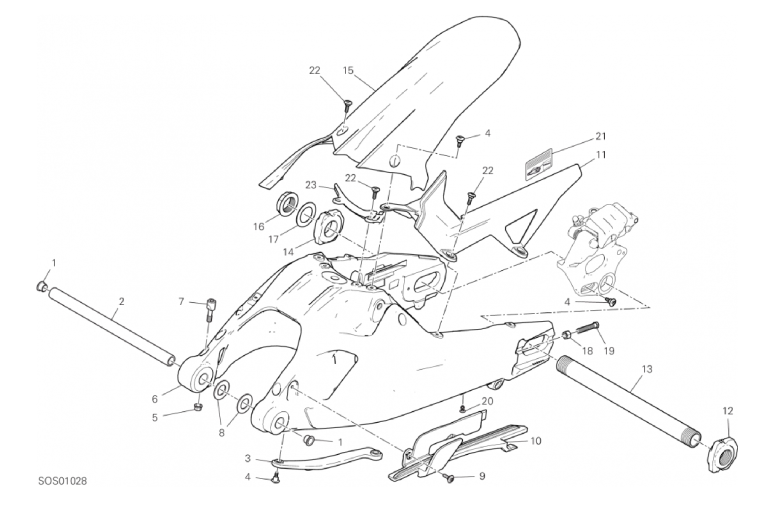 22
15
4
21
11
23
22
22
16
17
14
1
2
7
4
18
19
13
6
5
8
20
12
1
10
3
4
9
SOS01028