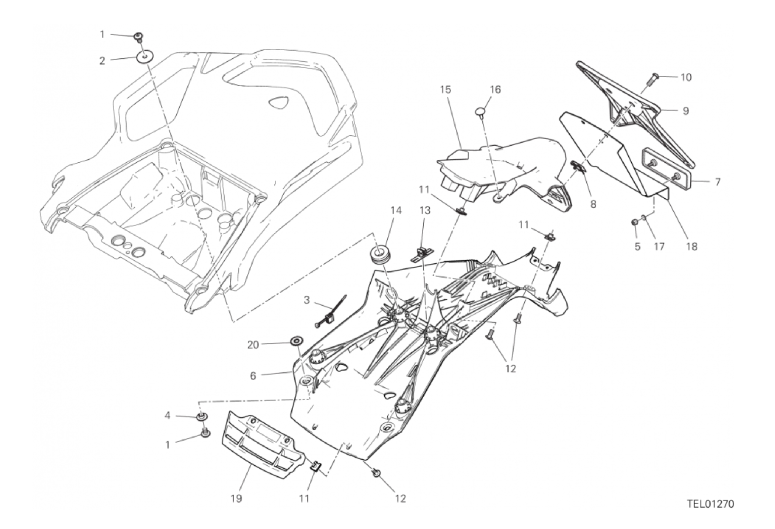 1
2
15
16
10
9
7
8
11
14
13
11
5
17
18
3
20
6
12
4
1
19
11
12
TEL01270