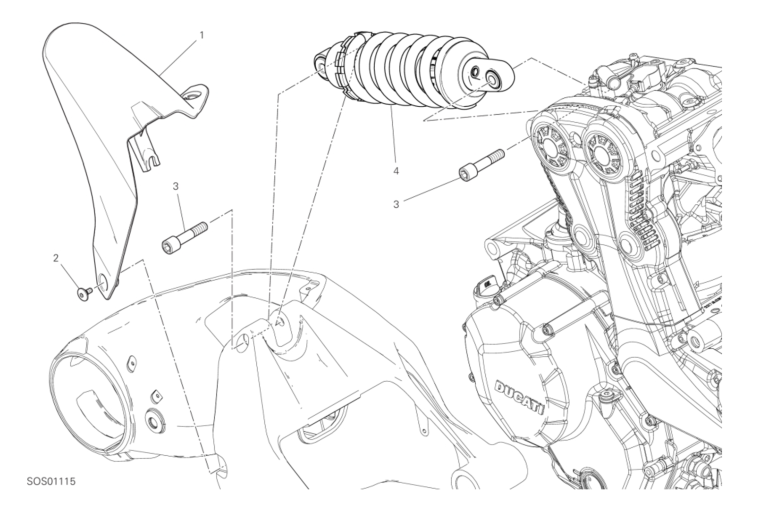 1

4

3

3

2

DUCATI

SOS01115