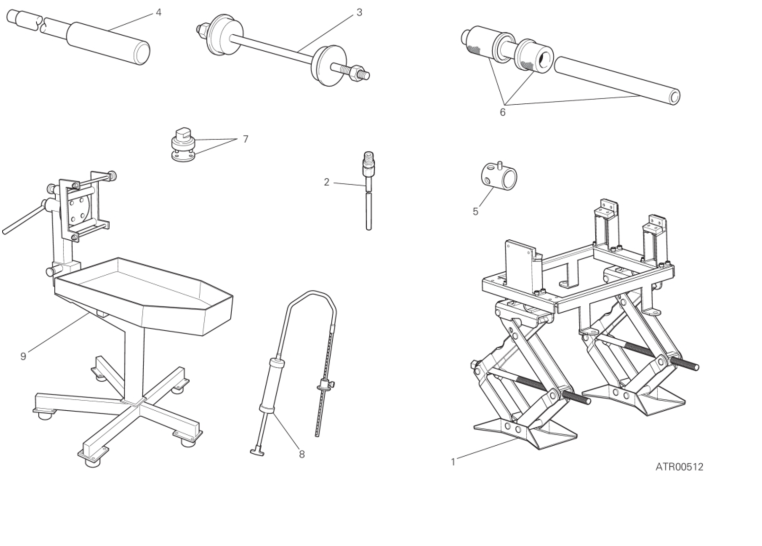 4
3
6
7
2
5
9
8
1
ATR00512