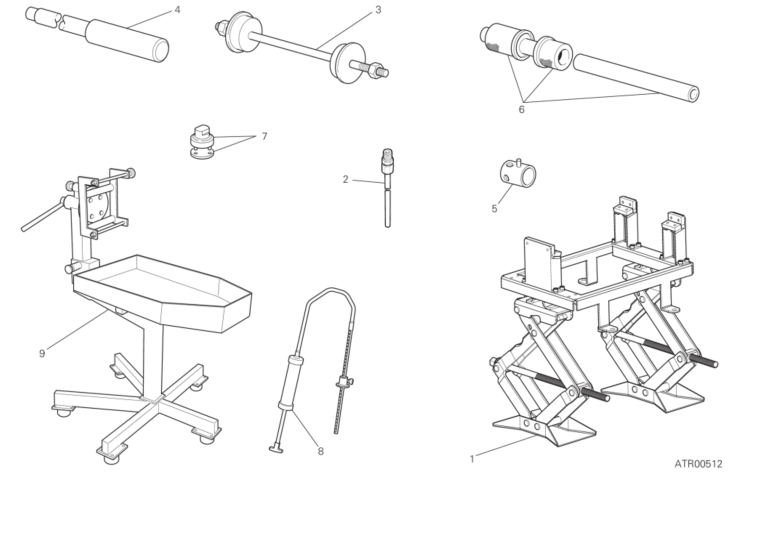 4
3
6
7
2
5
9
8
1
ATR00512