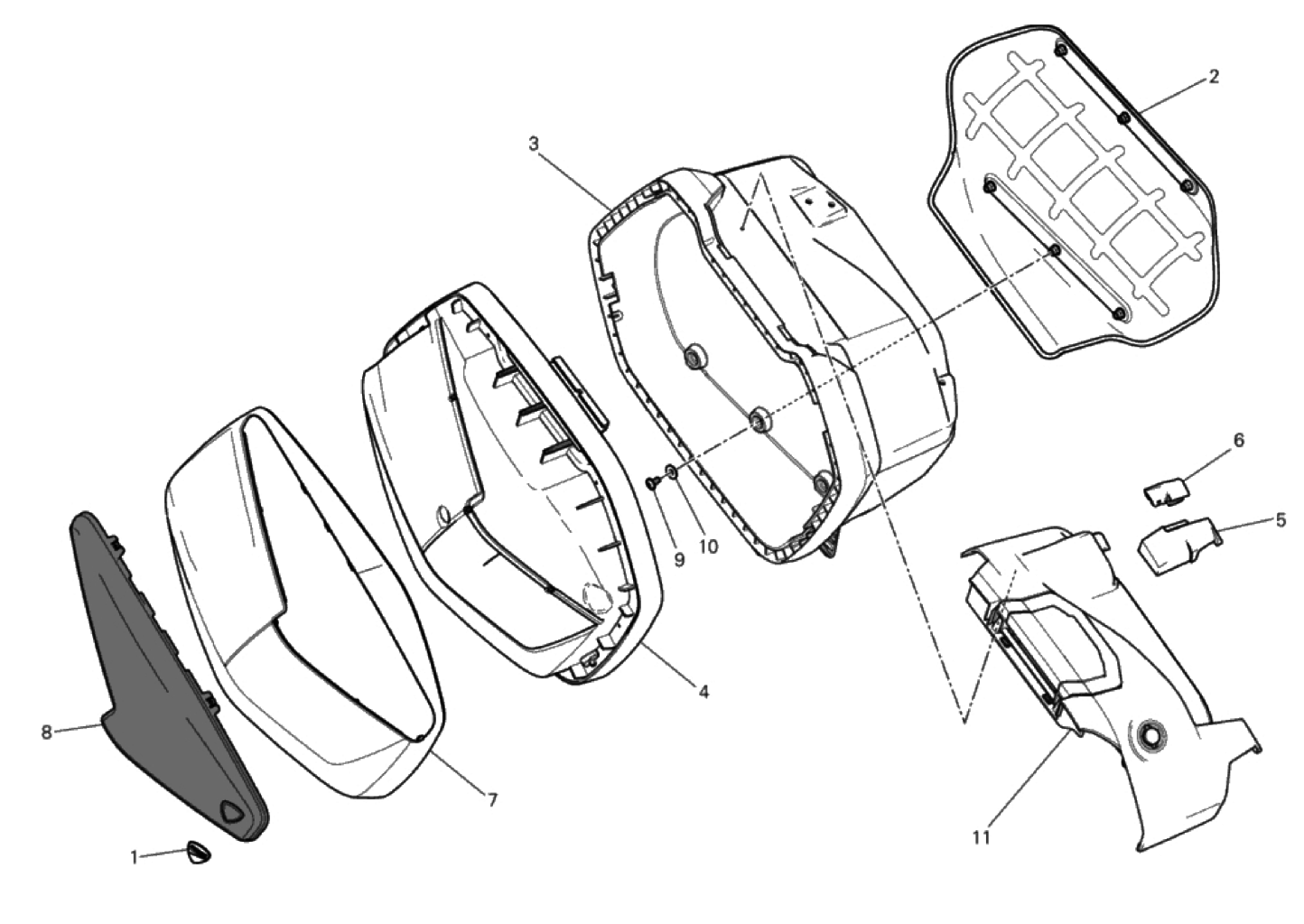 2
3
6
5
9
10
4
8
7
11
1