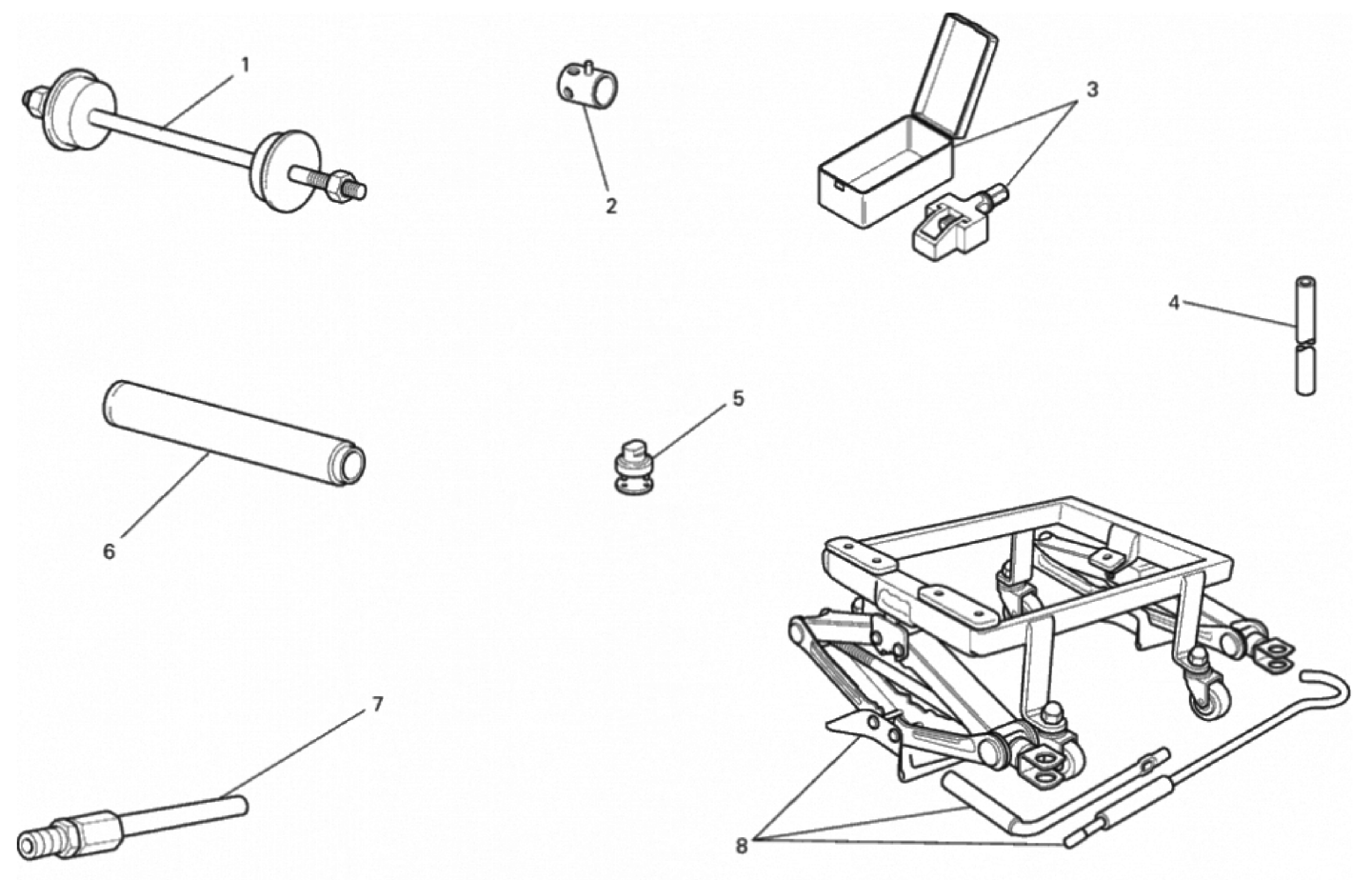 1
2
3
4
5
6
7
8