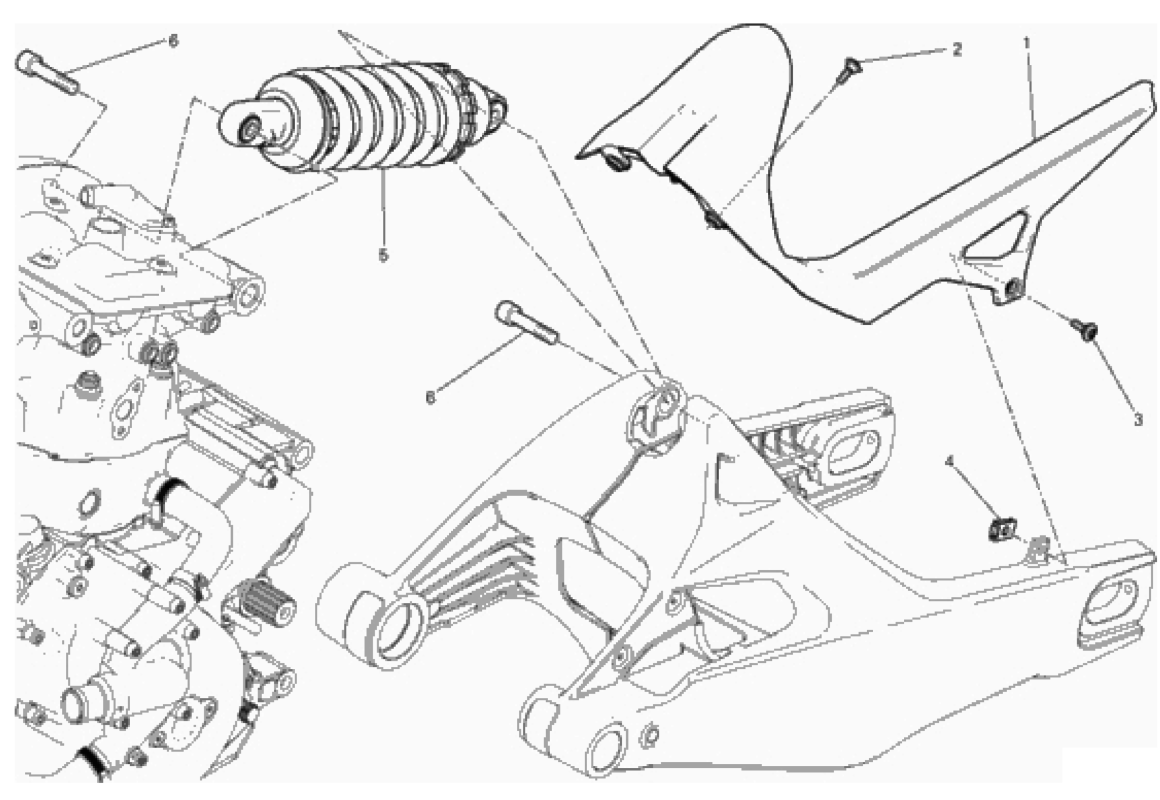 6
2
1
5
6
3
4