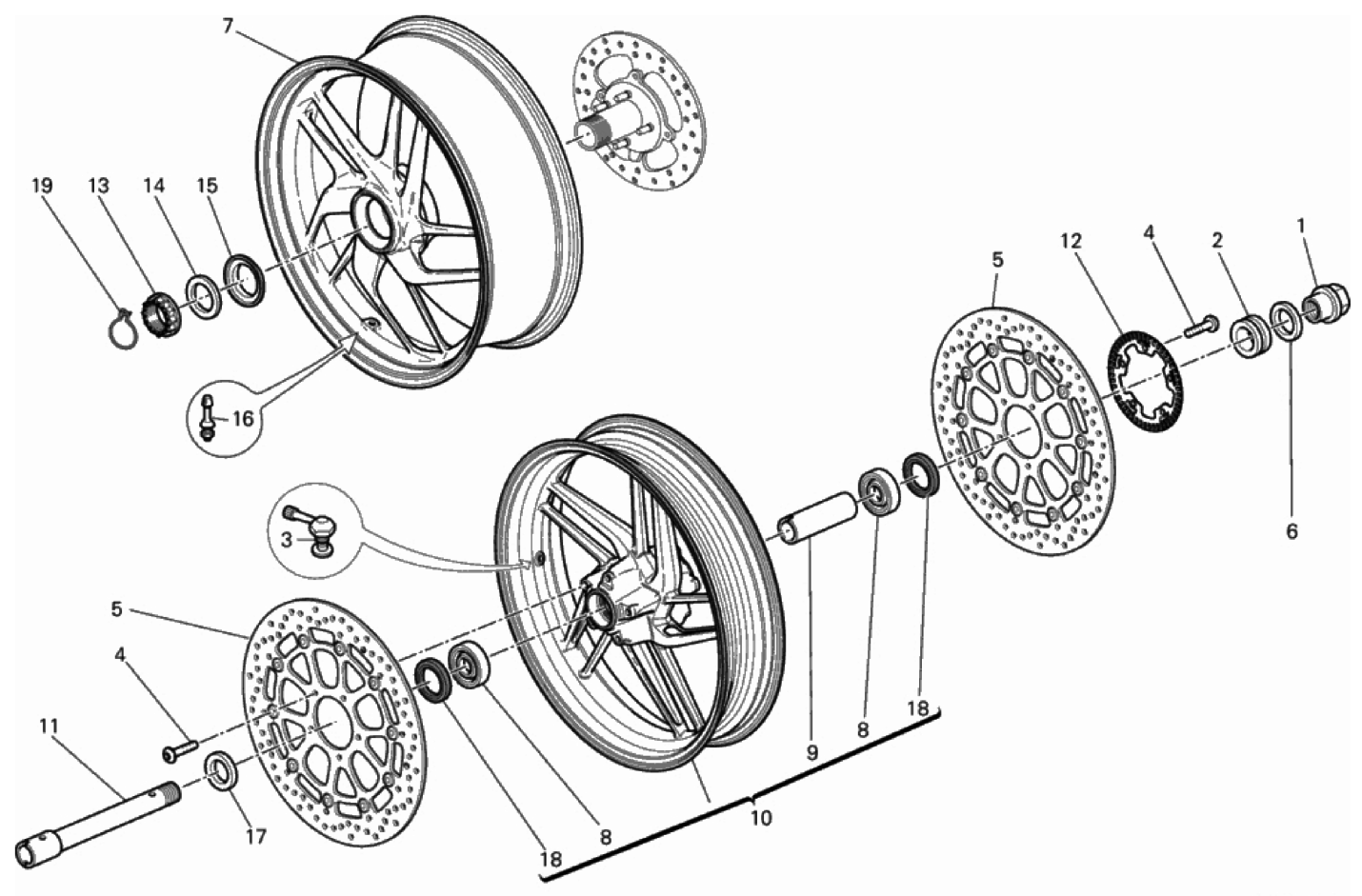 7
19 13 14 15
16
5 12 4 2 1
6
3
5
4
11
17
18
8
10
9
8
18