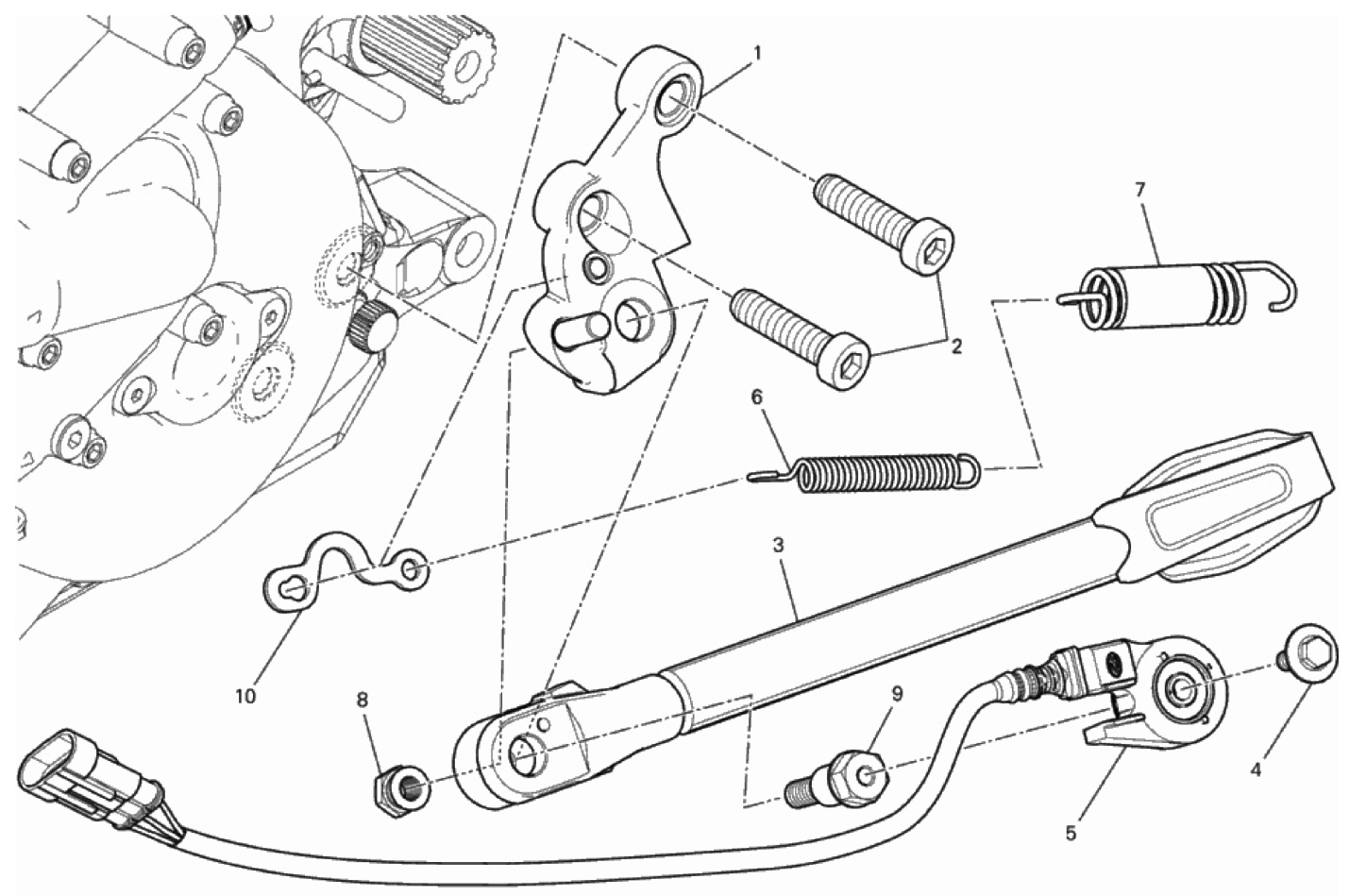 1
7
2
6
3
10
8
9
4
5