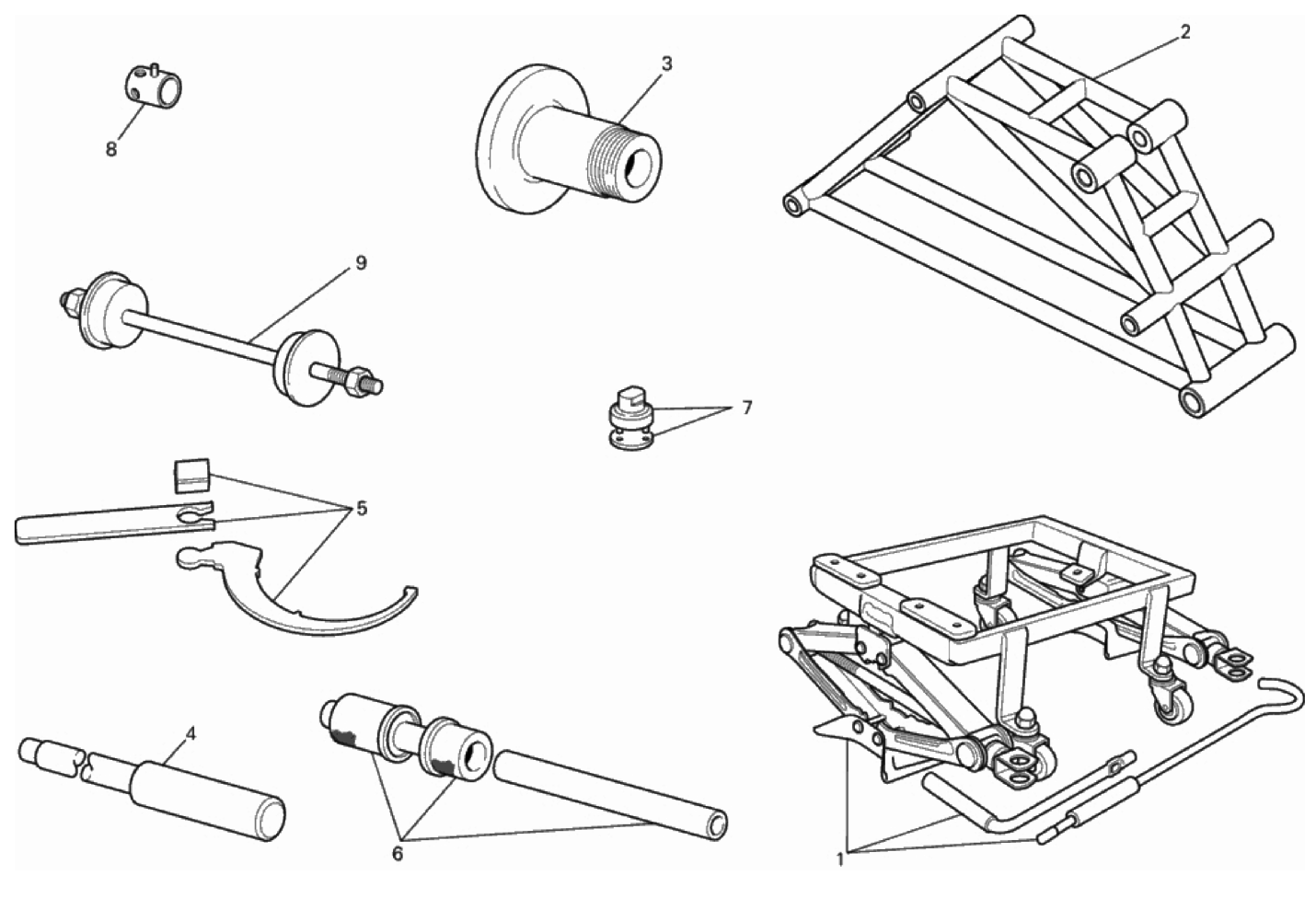 8
3
2
9
7
5
4
6
1