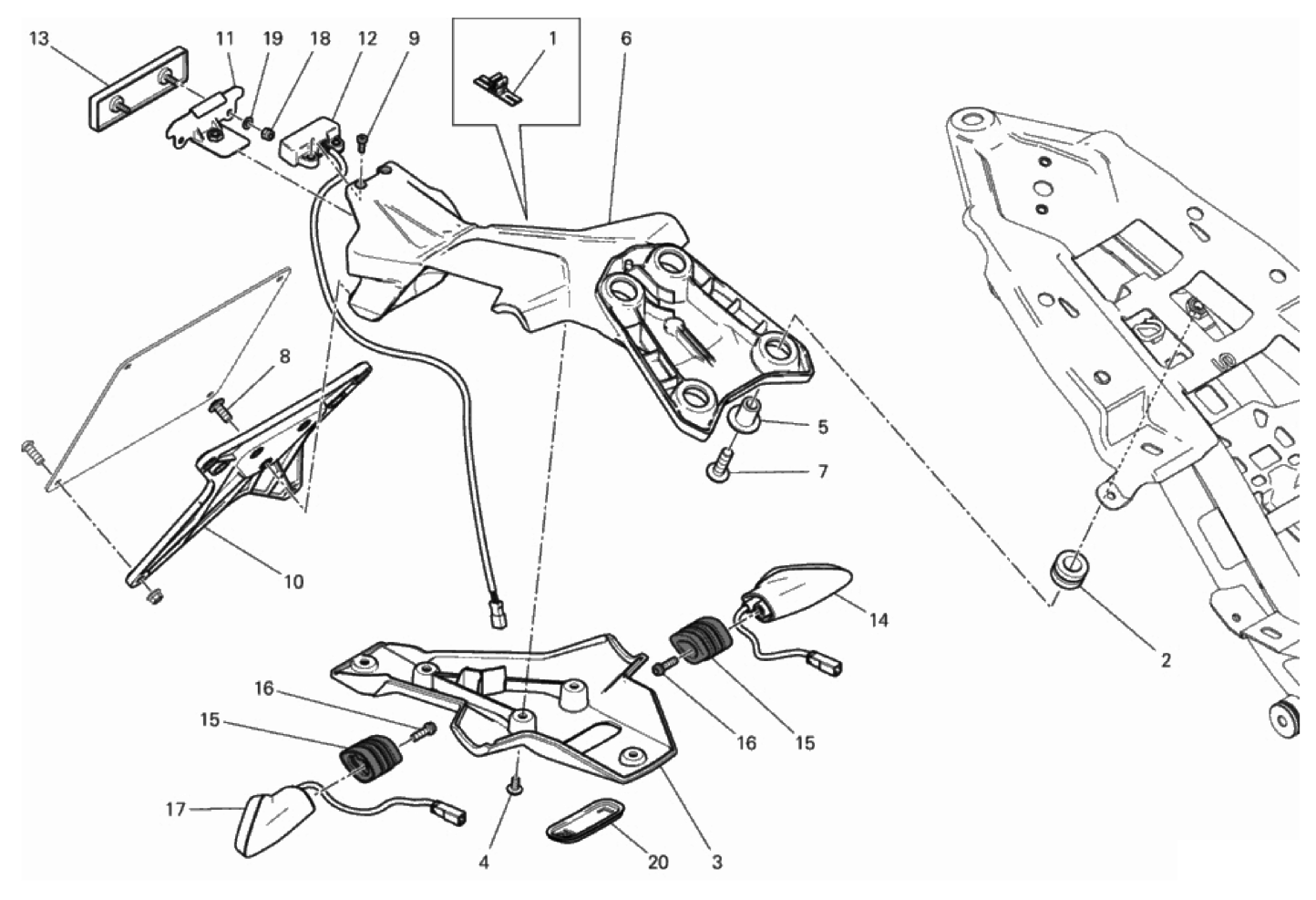 13
11
19
18
12
9
1
6
8
5
7
10
14
2
16
15
16
15
17
4
20
3