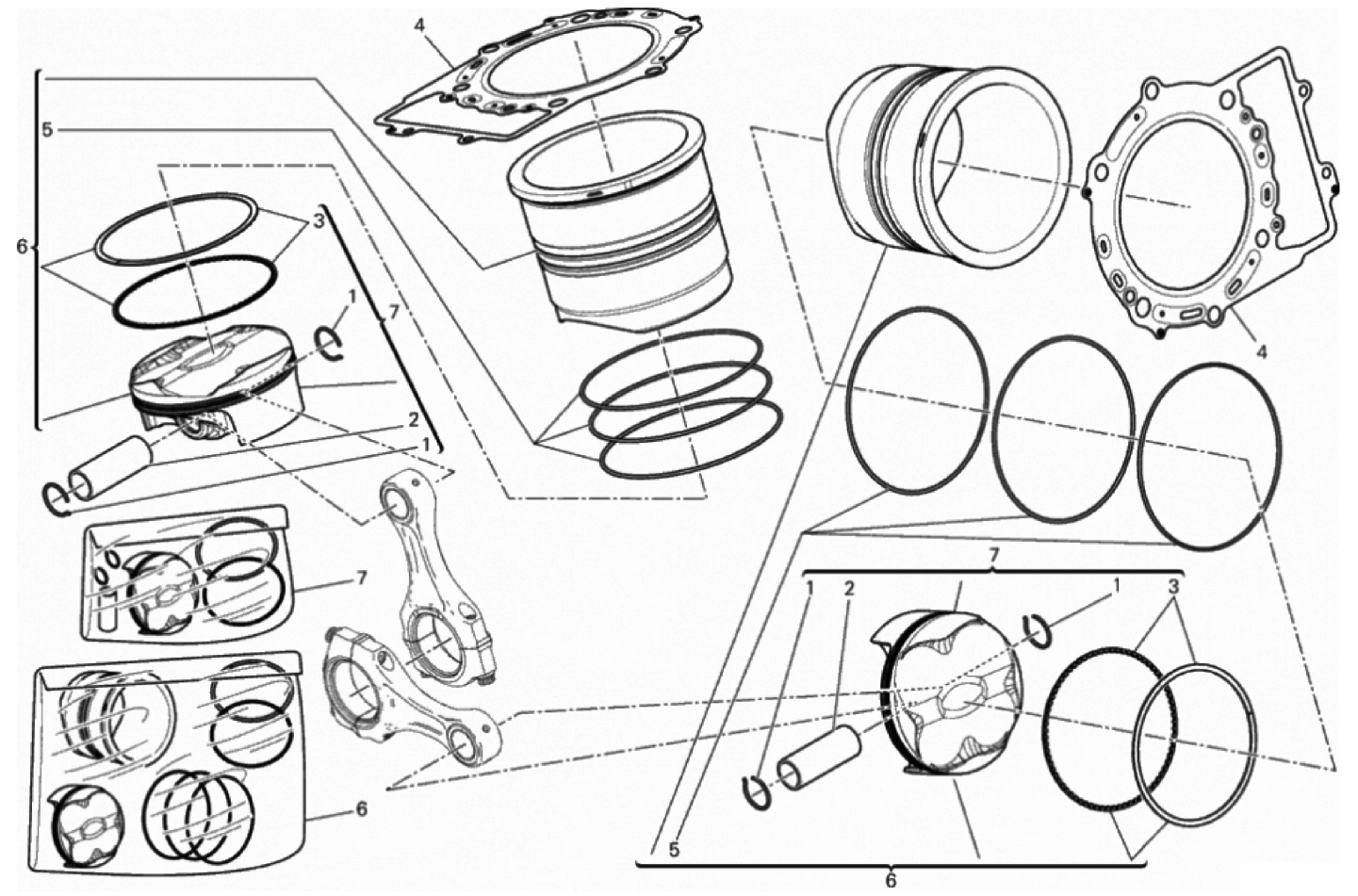 4
5
6
3
1
7
2
1
7
6
4
7
1
2
1
3
5
6