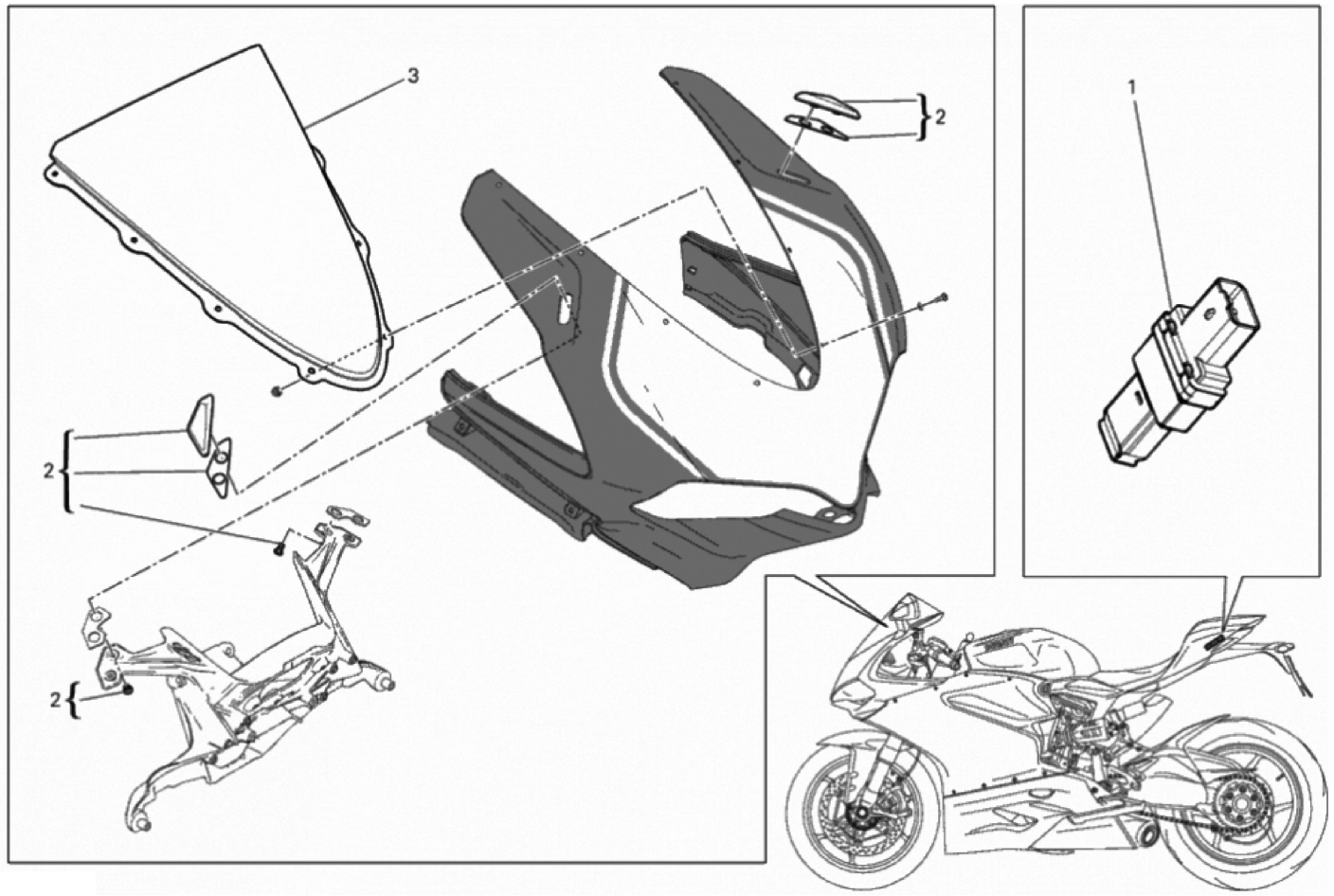 3
2
1
2
2