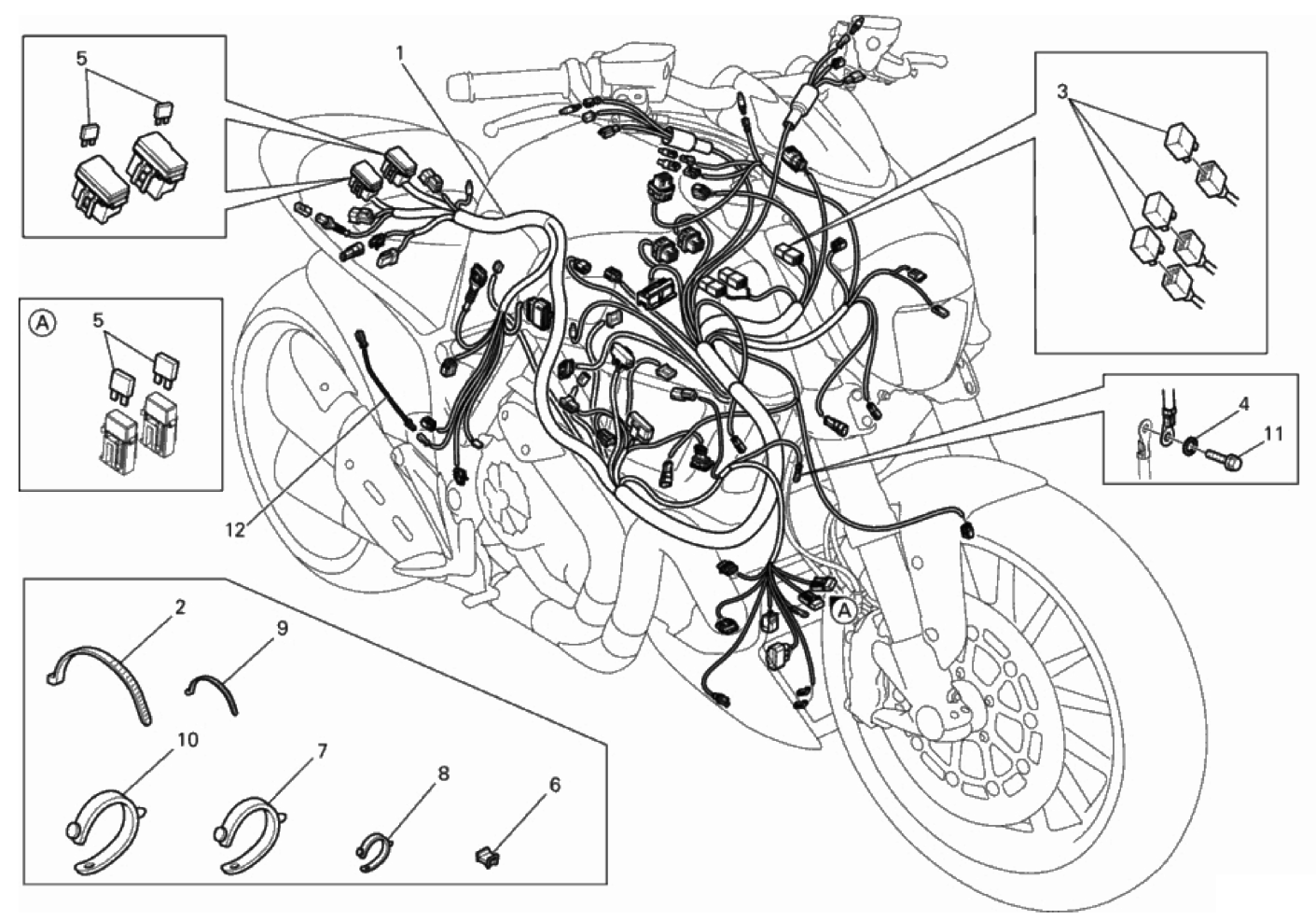 5
1
3
A
5
4
11
12
A
2
9
10
7
8
6