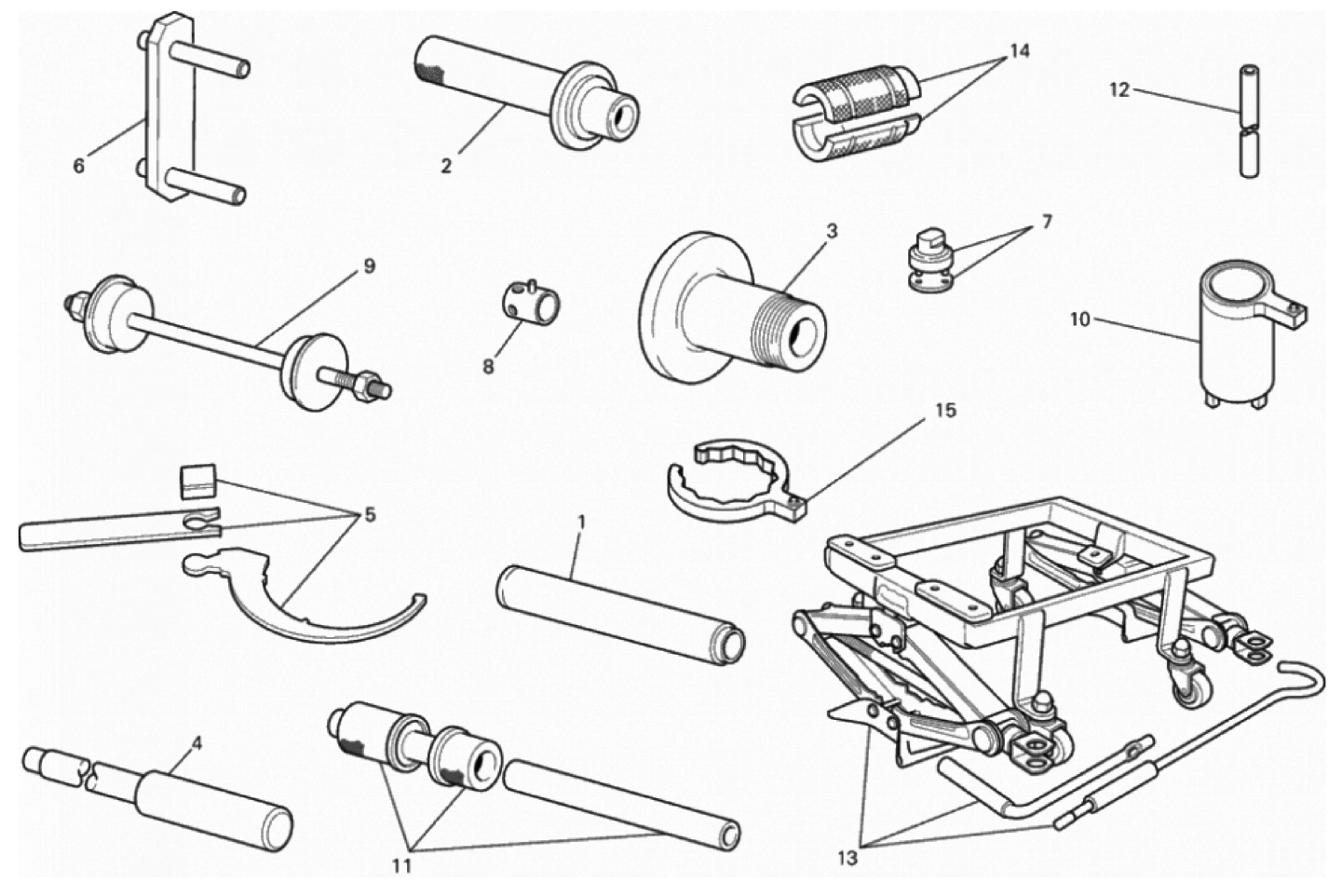 6
2
14
12
9
8
3
7
10
15
5
1
4
11
13