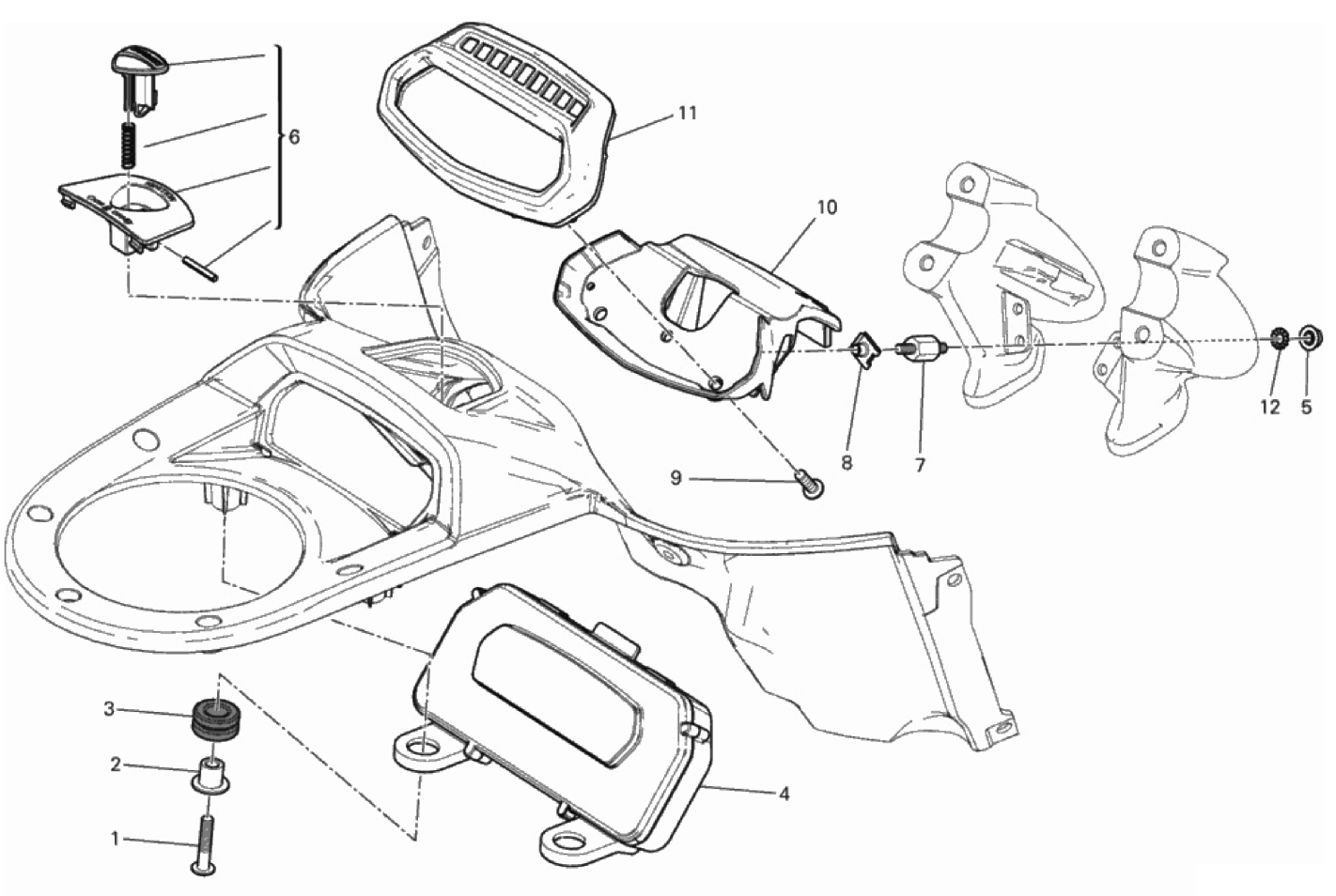 6
11
10
12
5
8
7
9
3
2
1
4