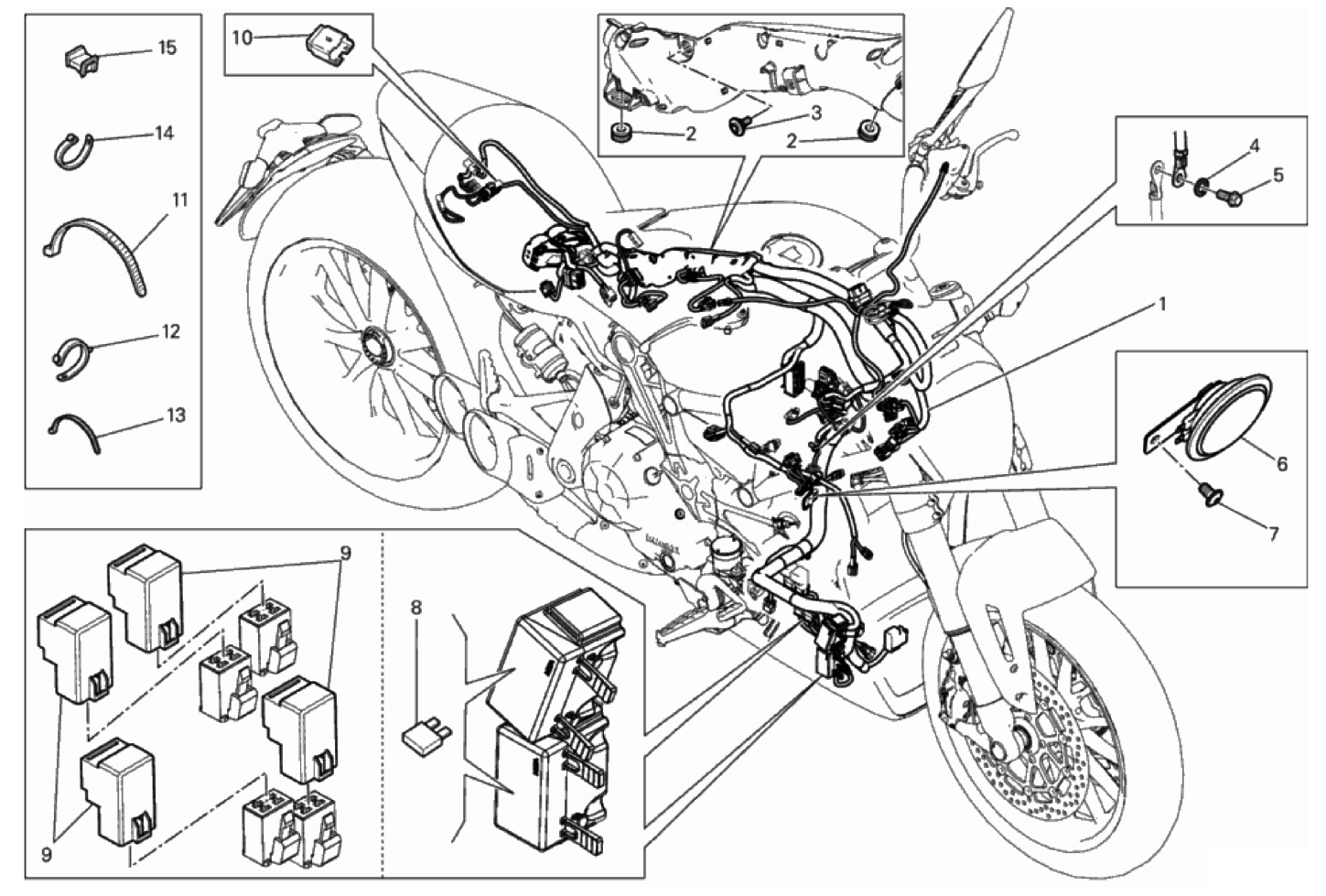 15
14
11
12
13
10
2
3
2
4
5
1
6
7
9
8
9