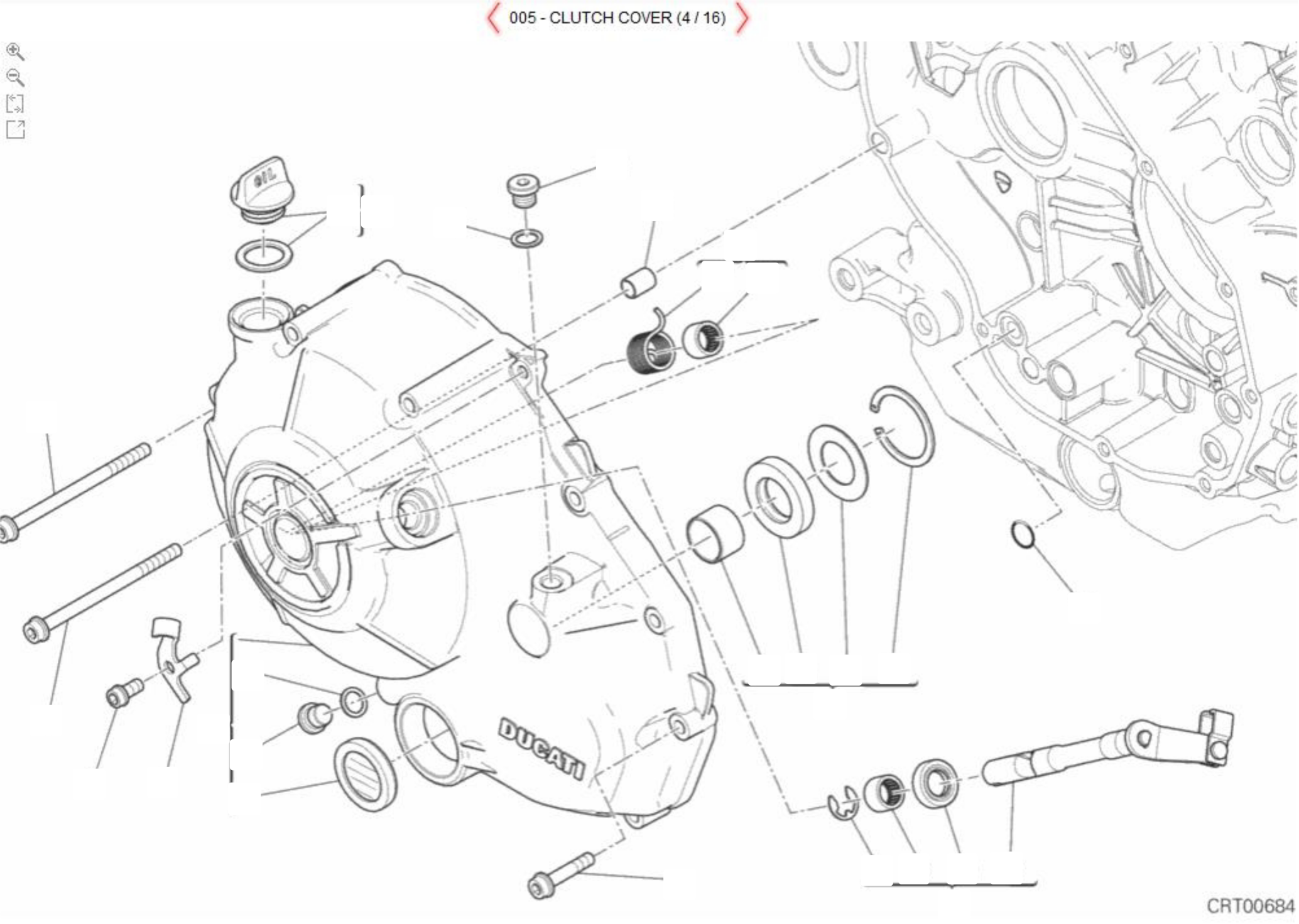 005 - CLUTCH COVER (4 / 16)

OIL

DUCATI

CRT00684