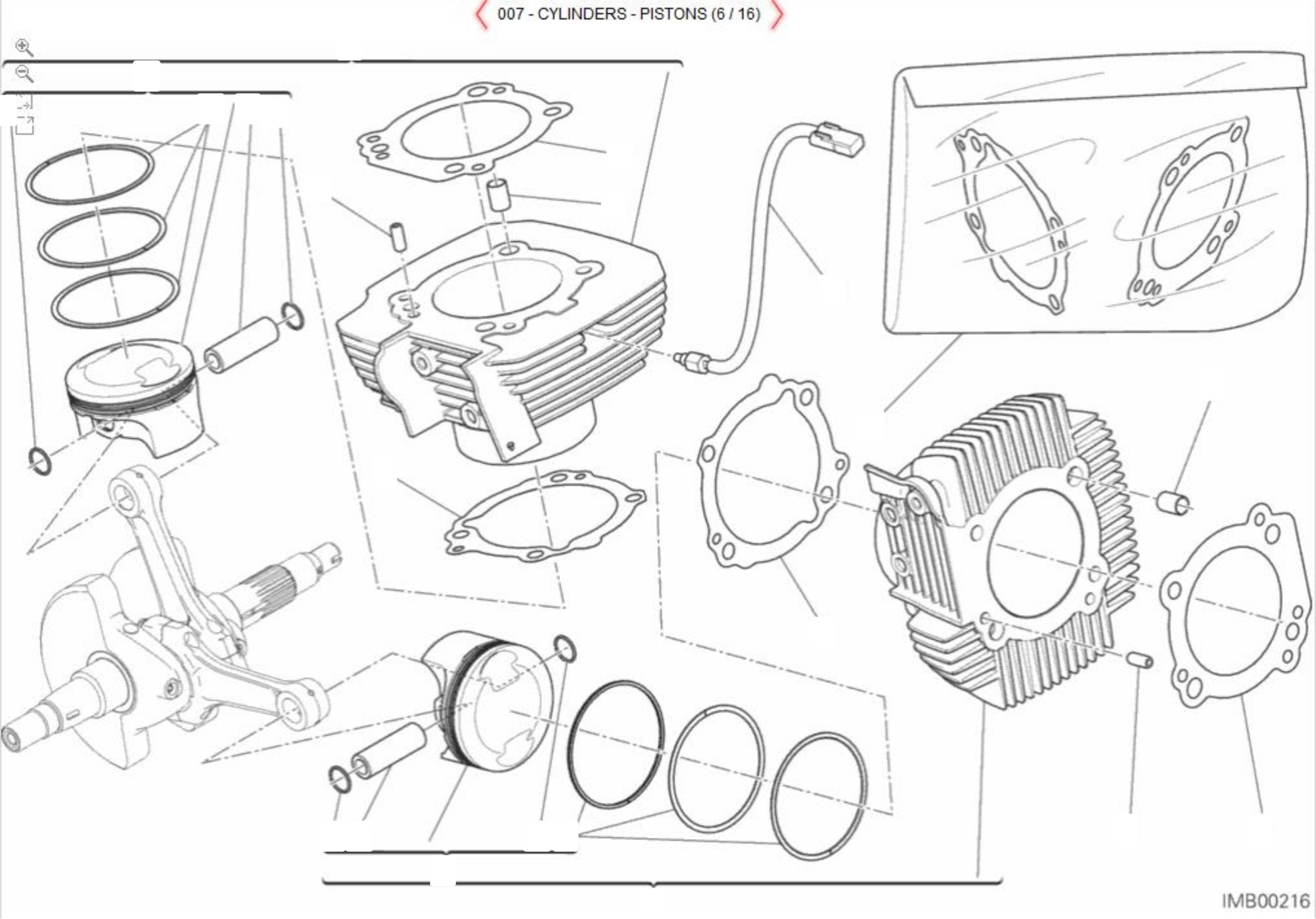 007 - CYLINDERS - PISTONS (6 / 16)

IMB00216