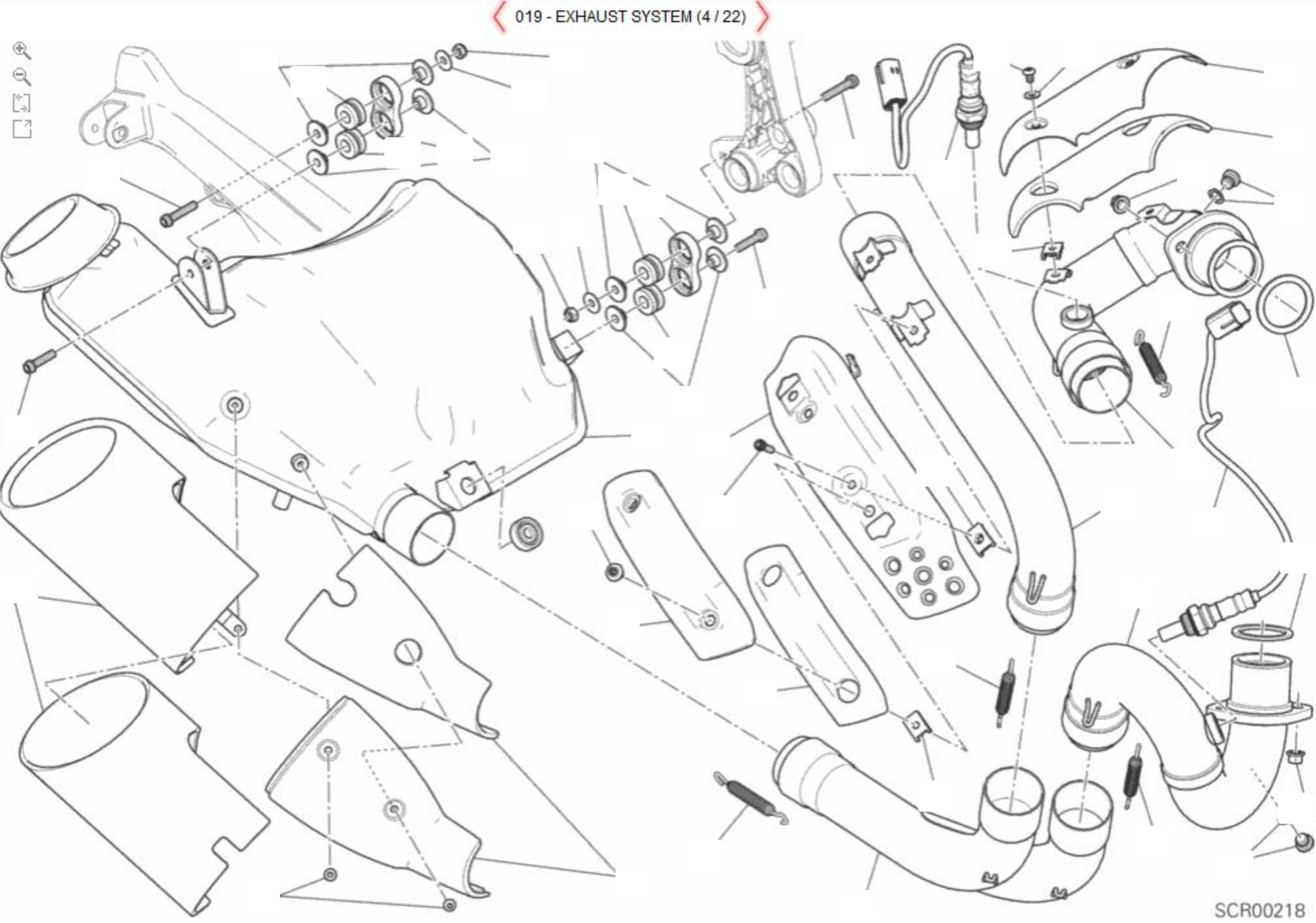 019 - EXHAUST SYSTEM (4 / 22)

SCR00218