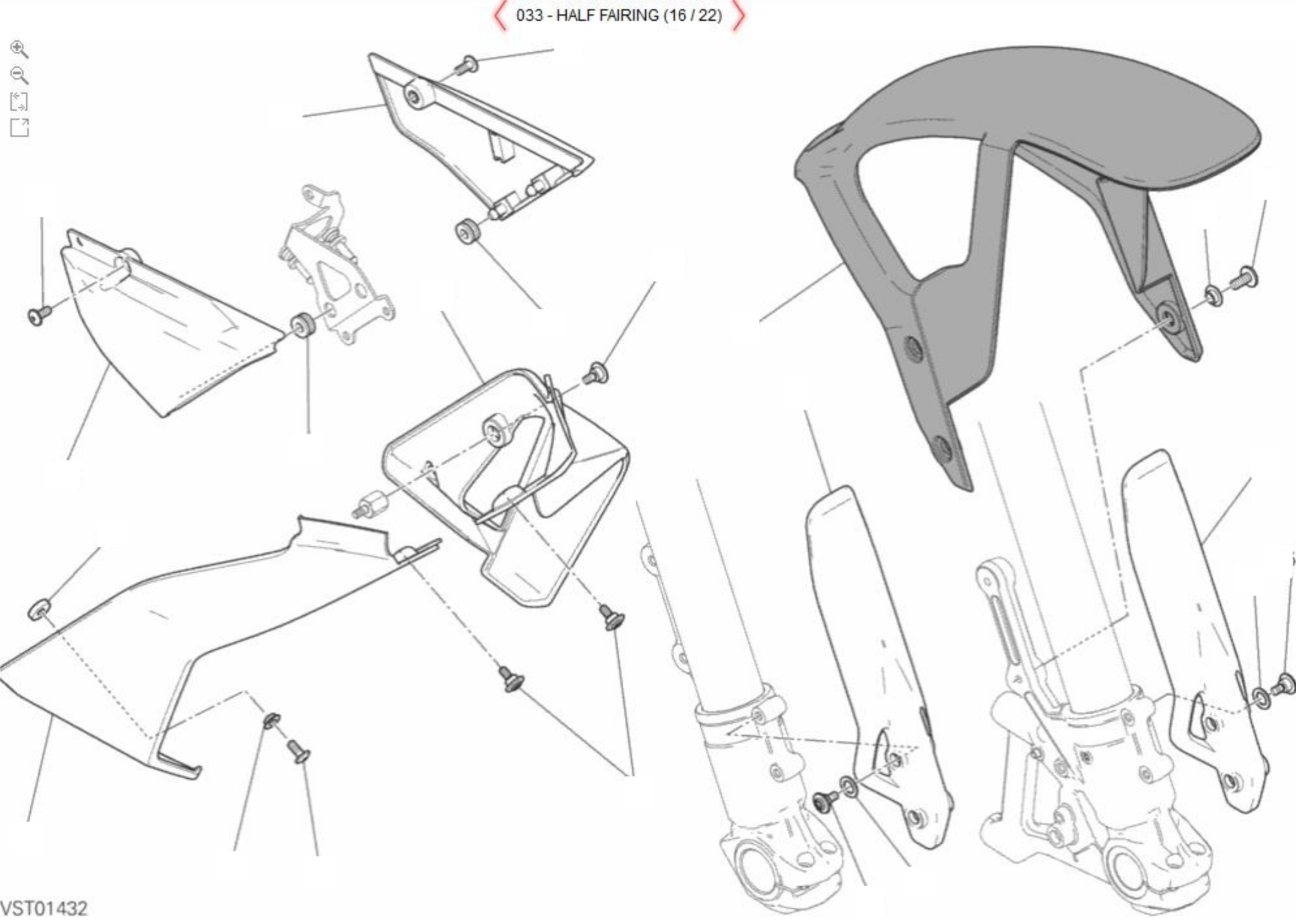 033 - HALF FAIRING (16 / 22)

VST01432