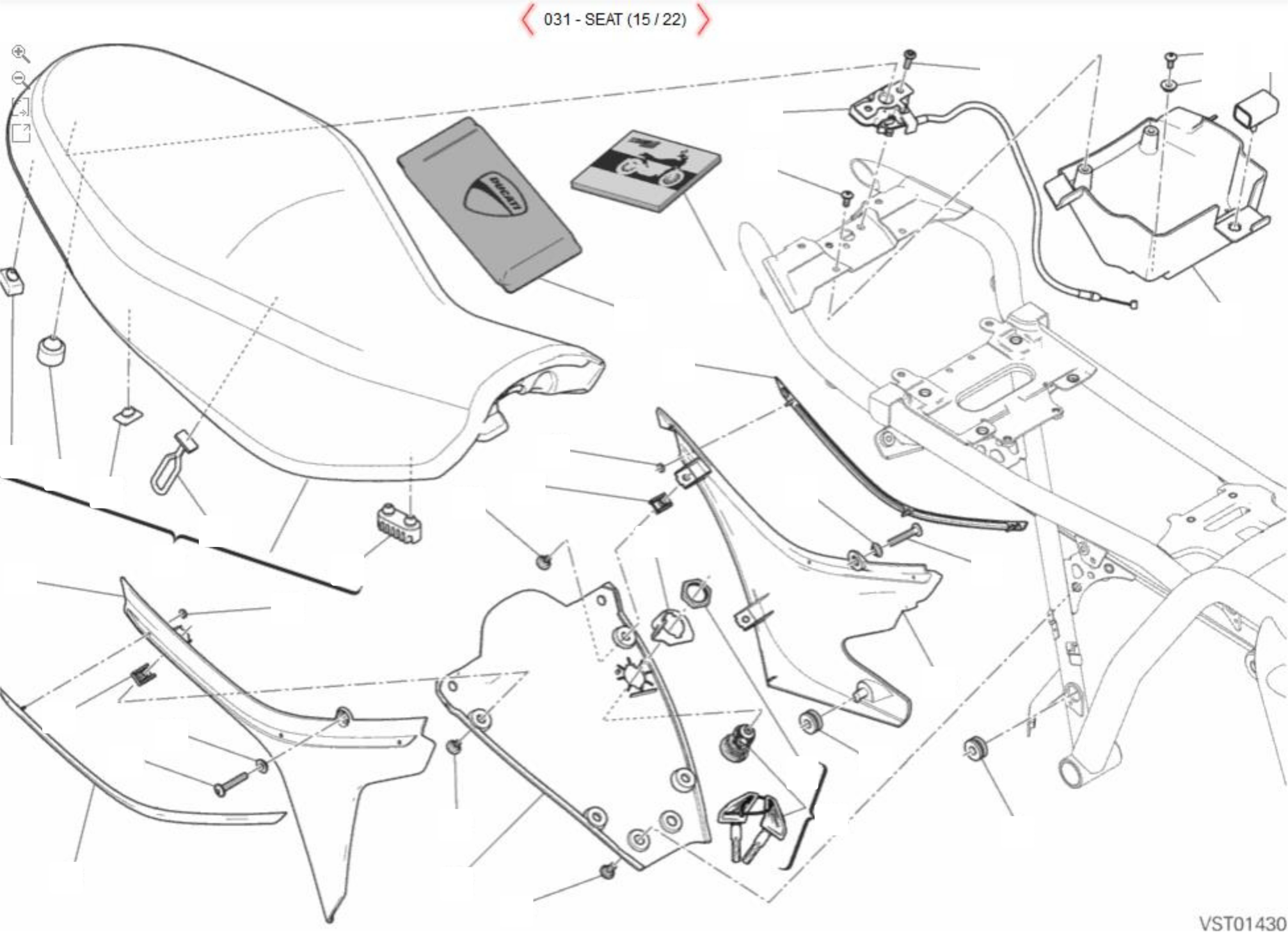 031 - SEAT (15 / 22)

DUCATI

VST01430