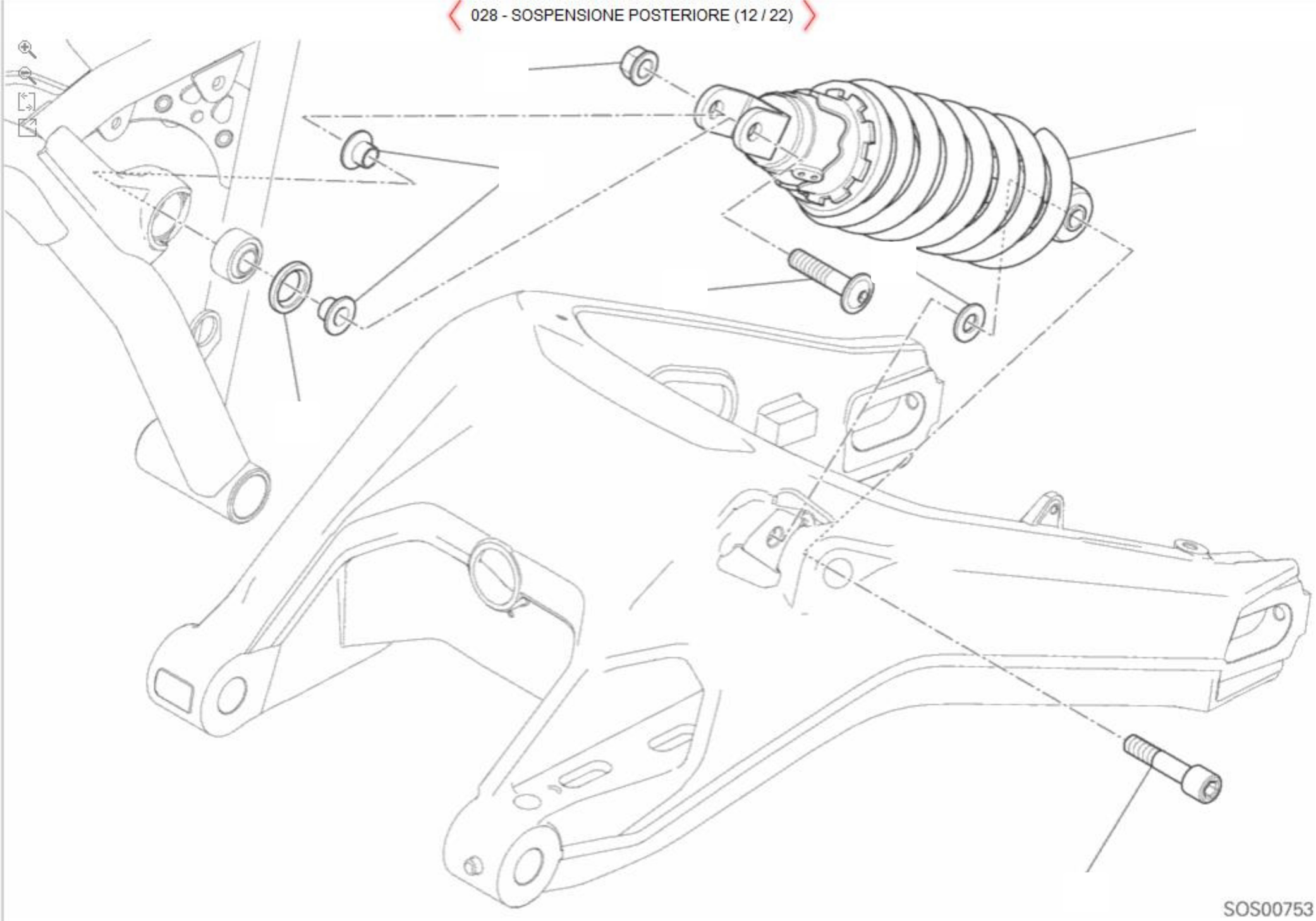 028 - SOSPENSIONE POSTERIORE (12 / 22)

SOS00753