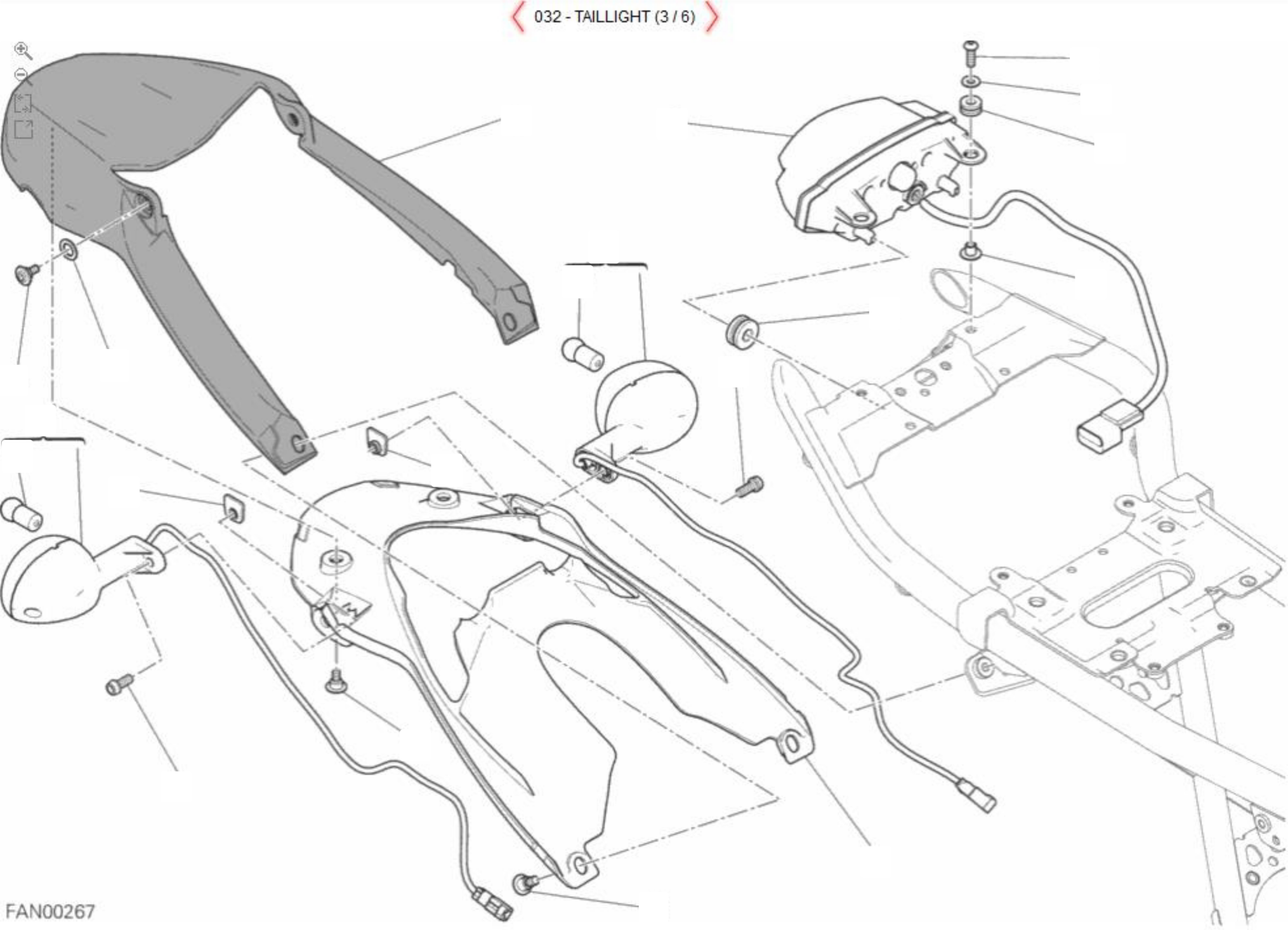 032 - TAILLIGHT (3 / 6)

FAN00267