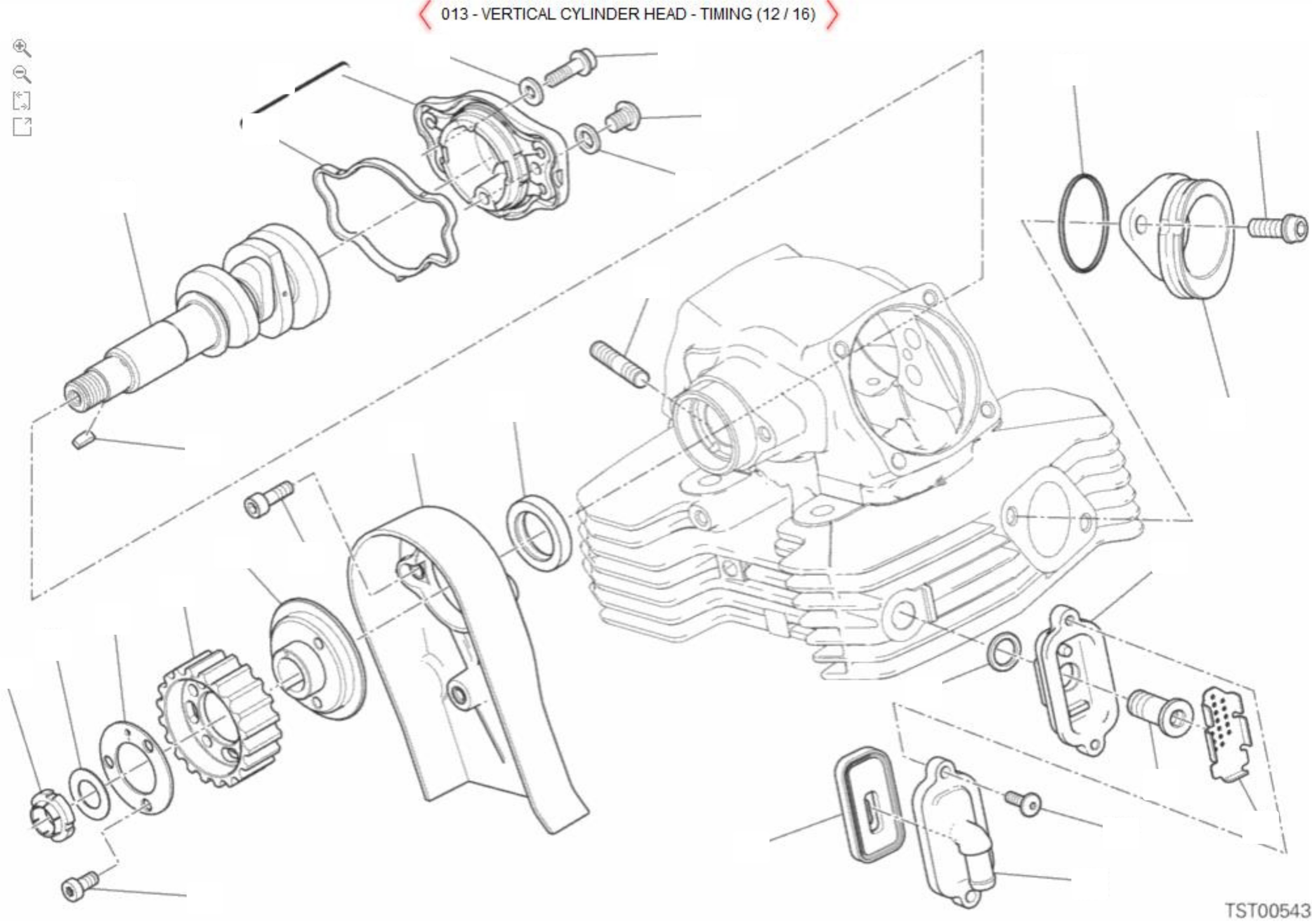 013 - VERTICAL CYLINDER HEAD - TIMING (12 / 16)

TST00543