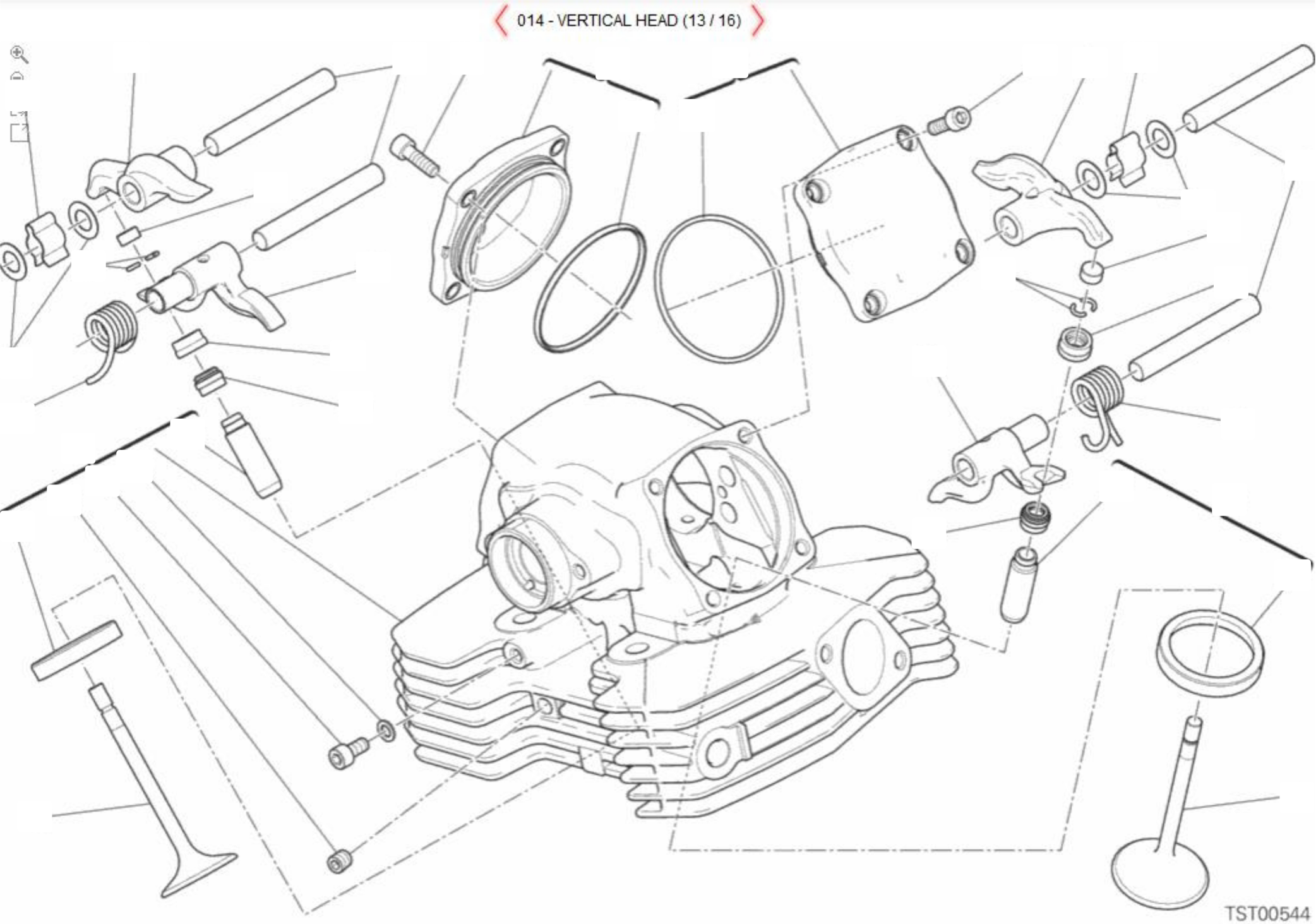 014 - VERTICAL HEAD (13 / 16)

TST00544