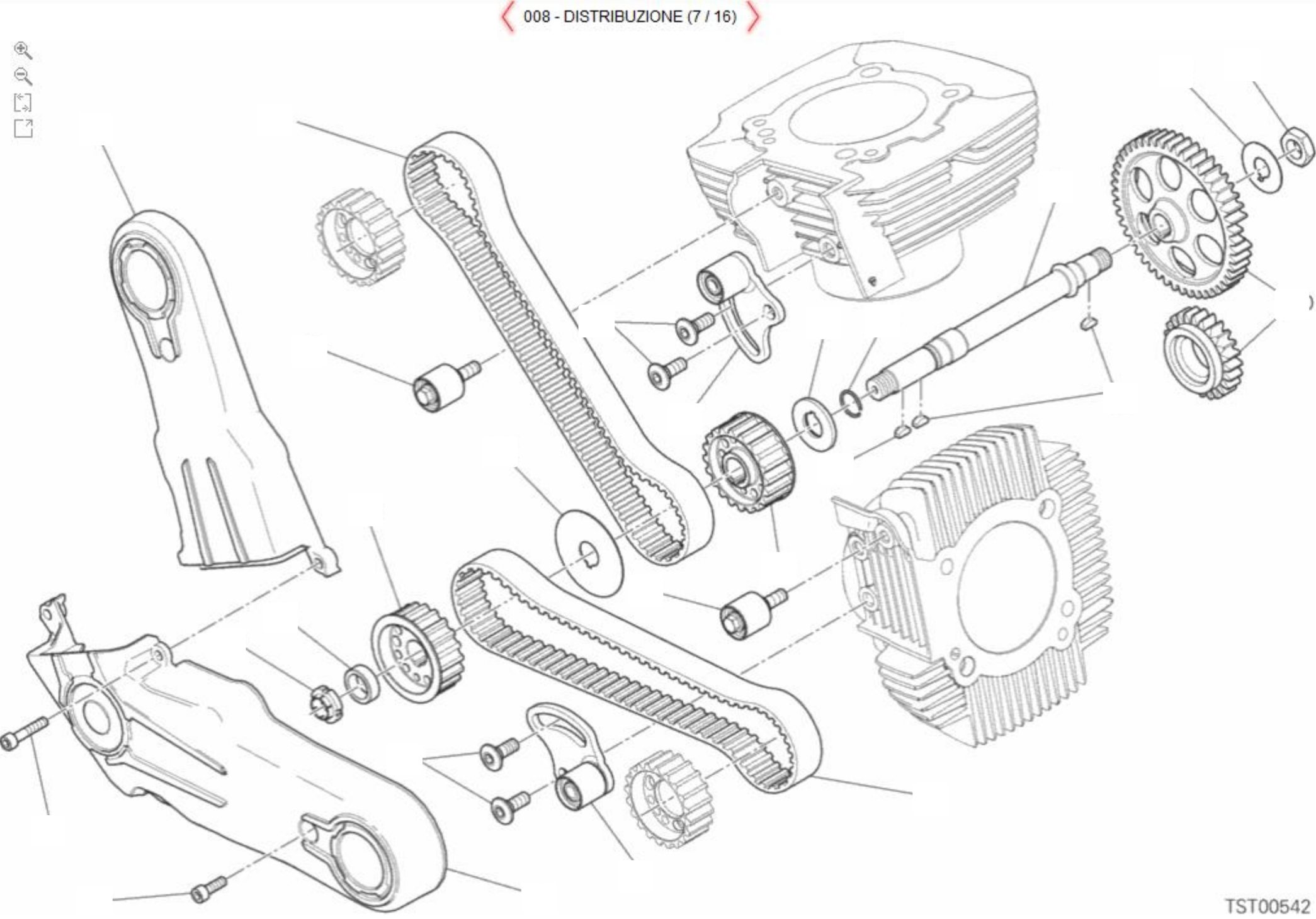 008 - DISTRIBUZIONE (7 / 16)

TST00542