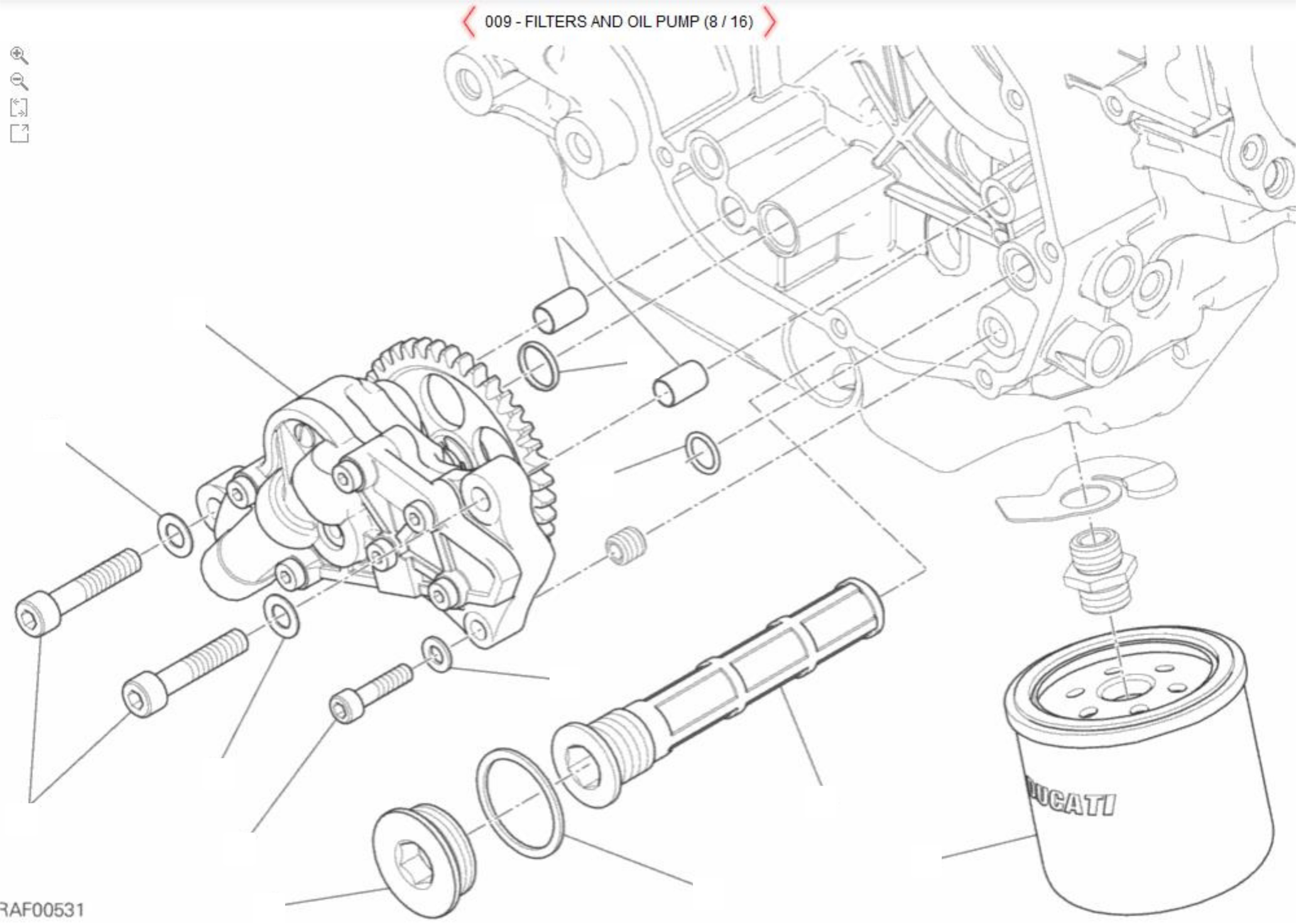 009 - FILTERS AND OIL PUMP (8 / 16)

UCATI

RAF00531