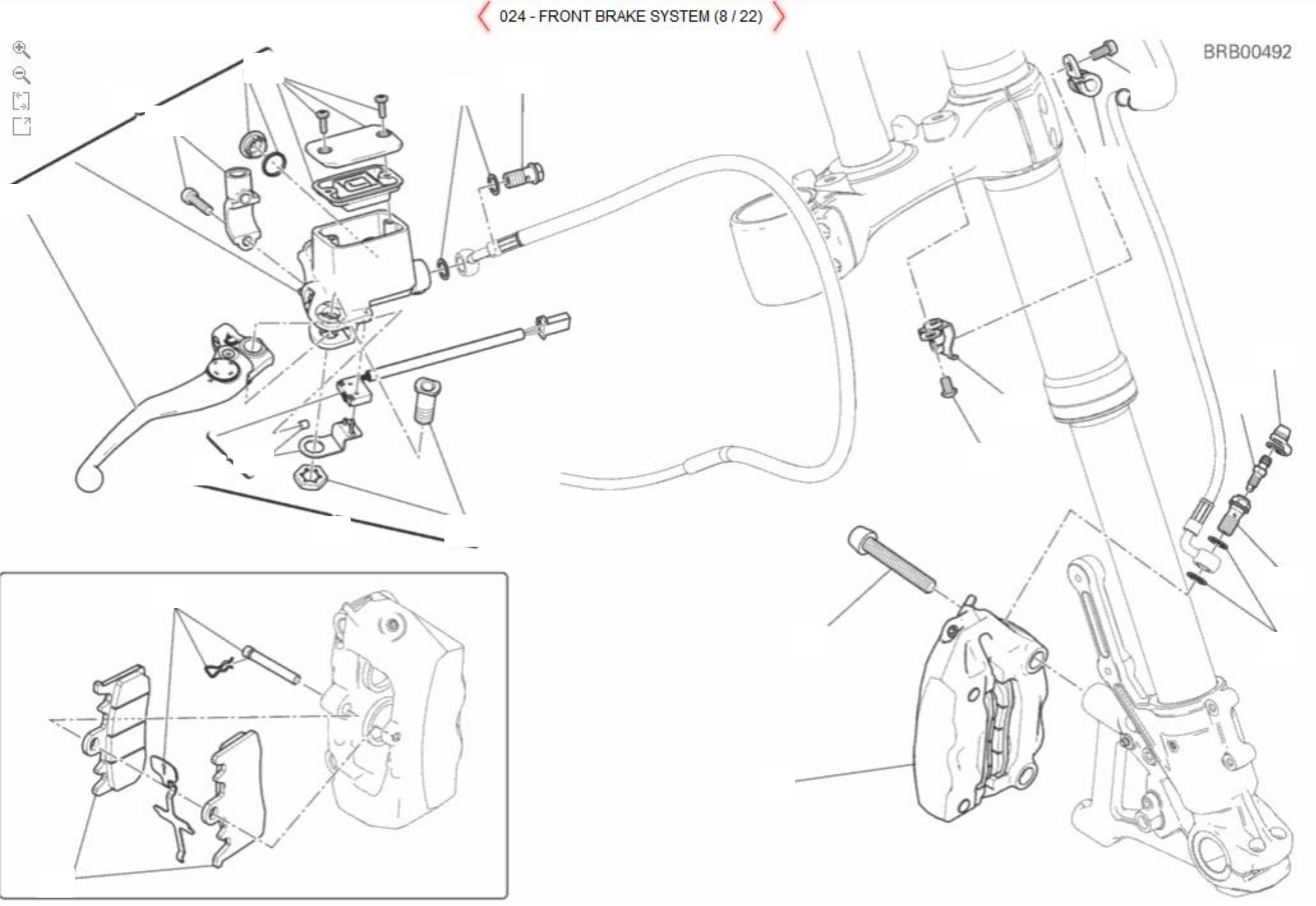 024 - FRONT BRAKE SYSTEM (8 / 22)

BRB00492