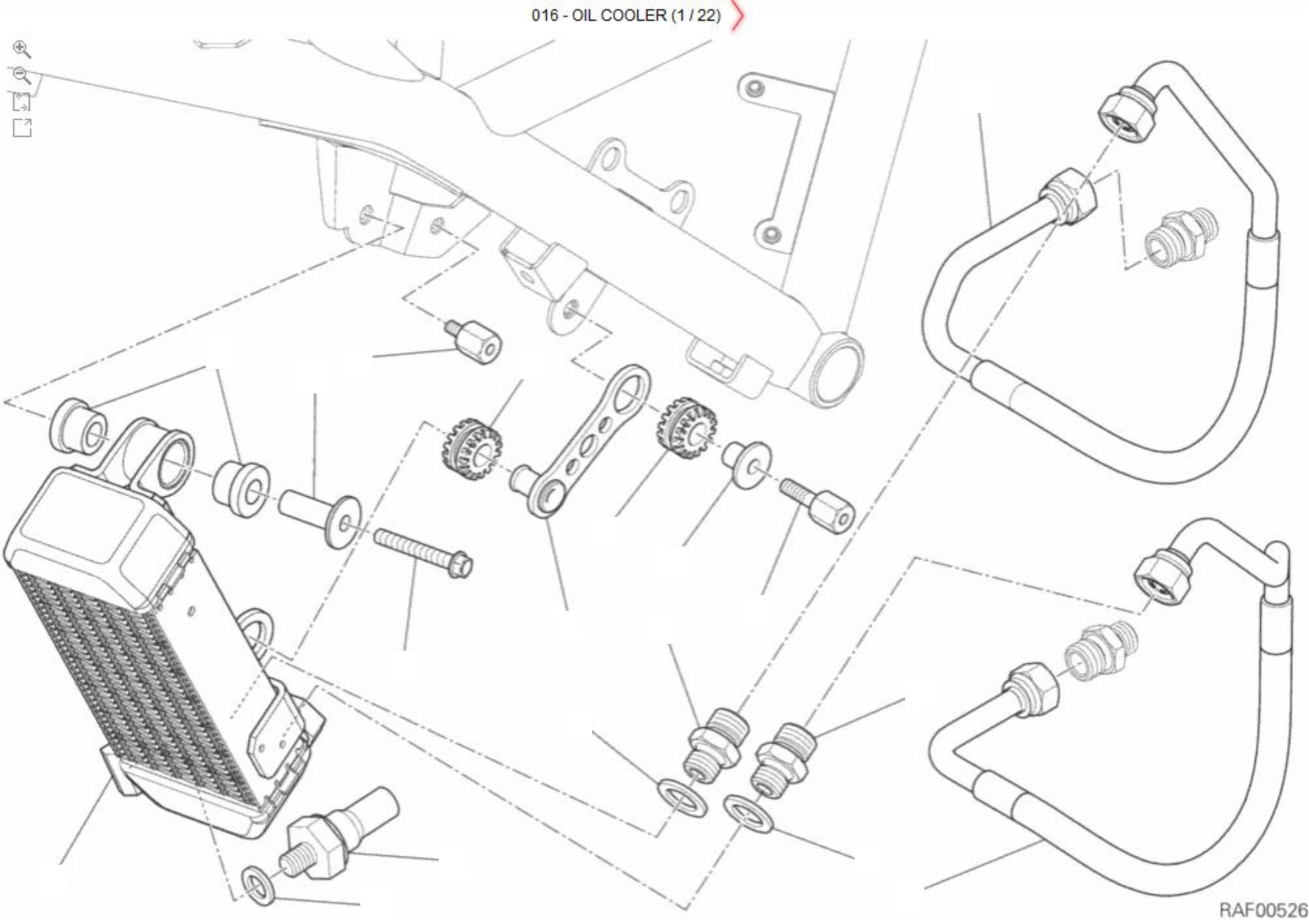 016 - OIL COOLER (1 / 22)

RAF00526