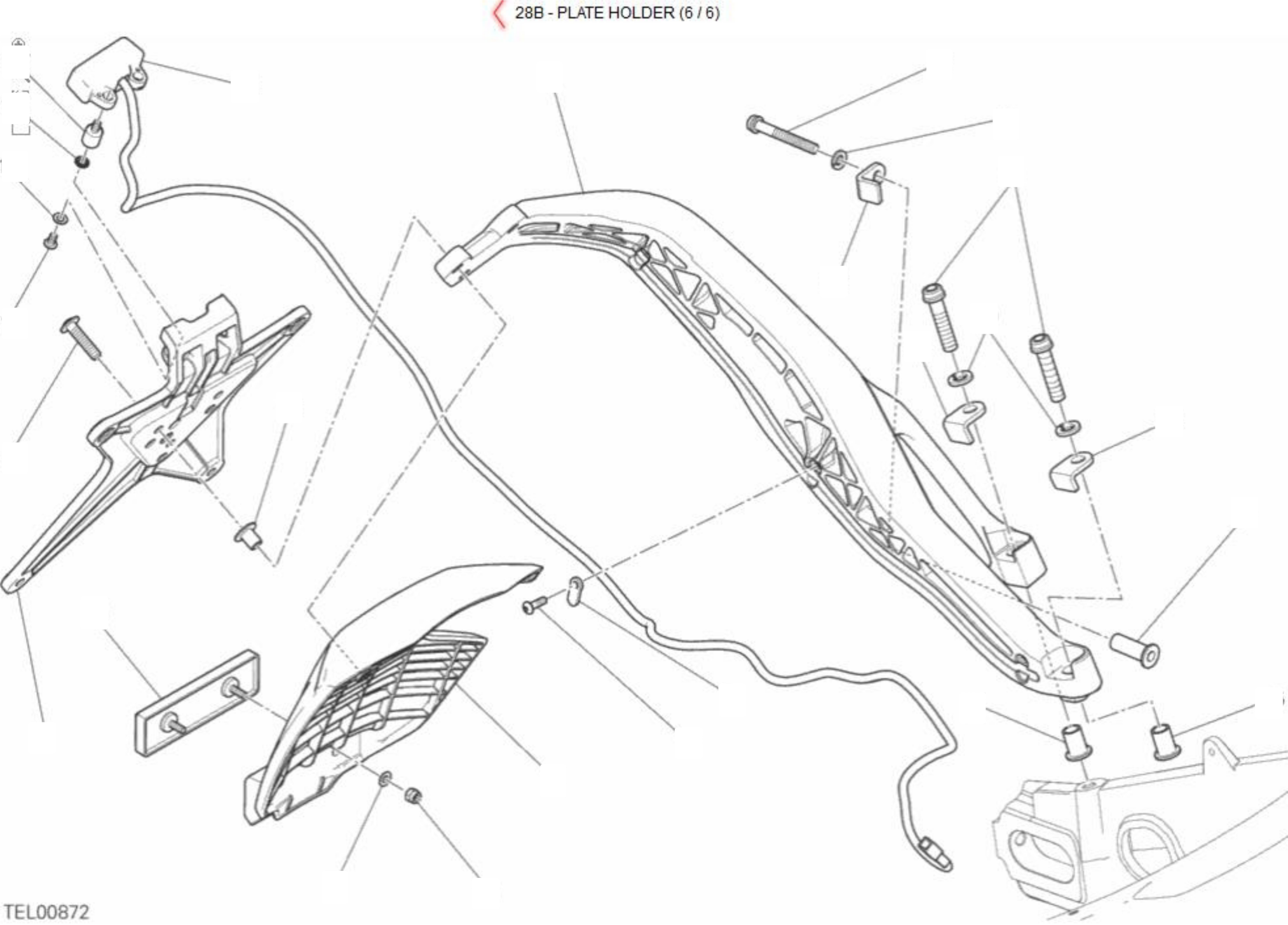 28B - PLATE HOLDER (6 / 6)

TEL00872