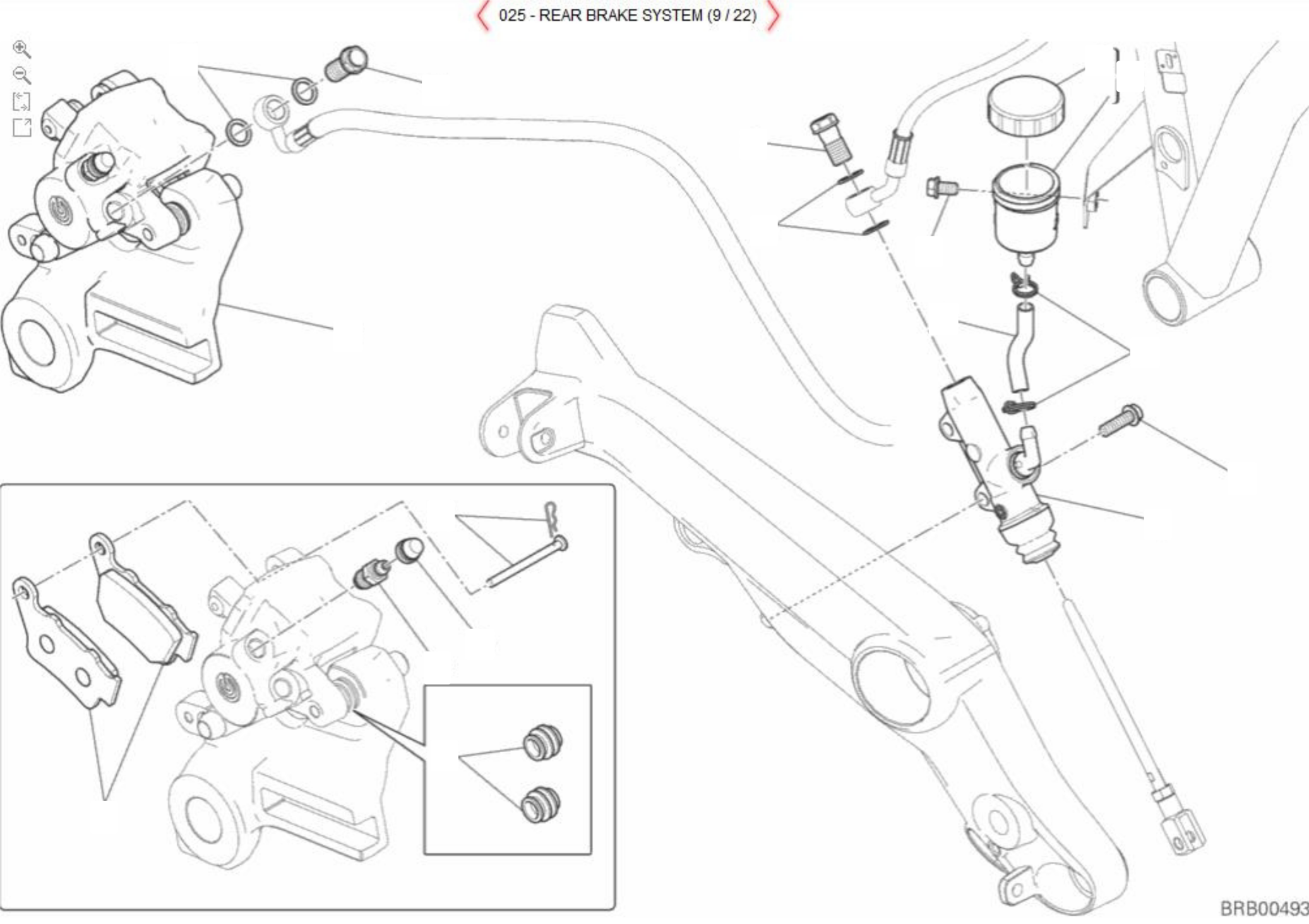 025 - REAR BRAKE SYSTEM (9 / 22)

BRB00493