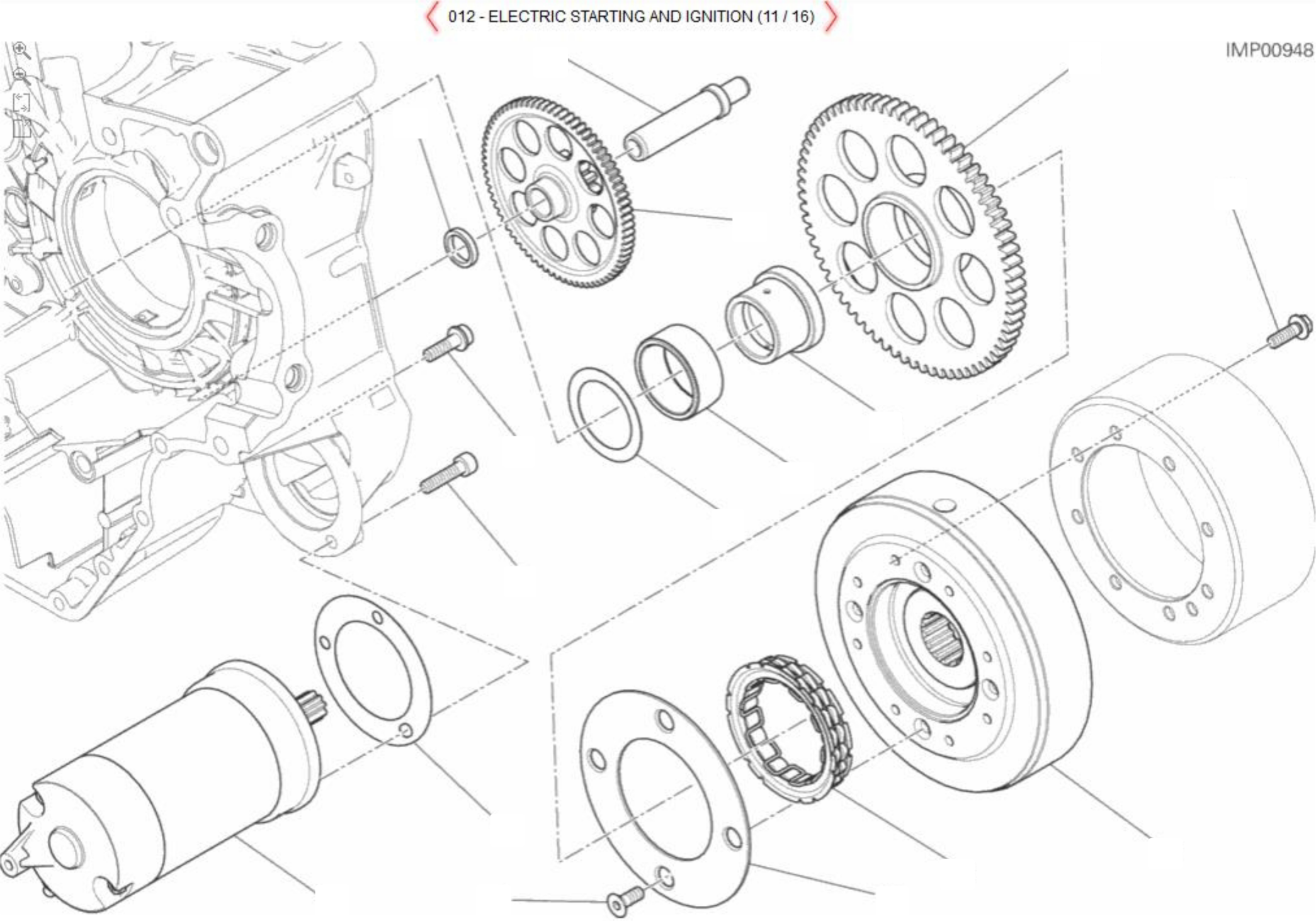 012 - ELECTRIC STARTING AND IGNITION (11 / 16)

IMP00948