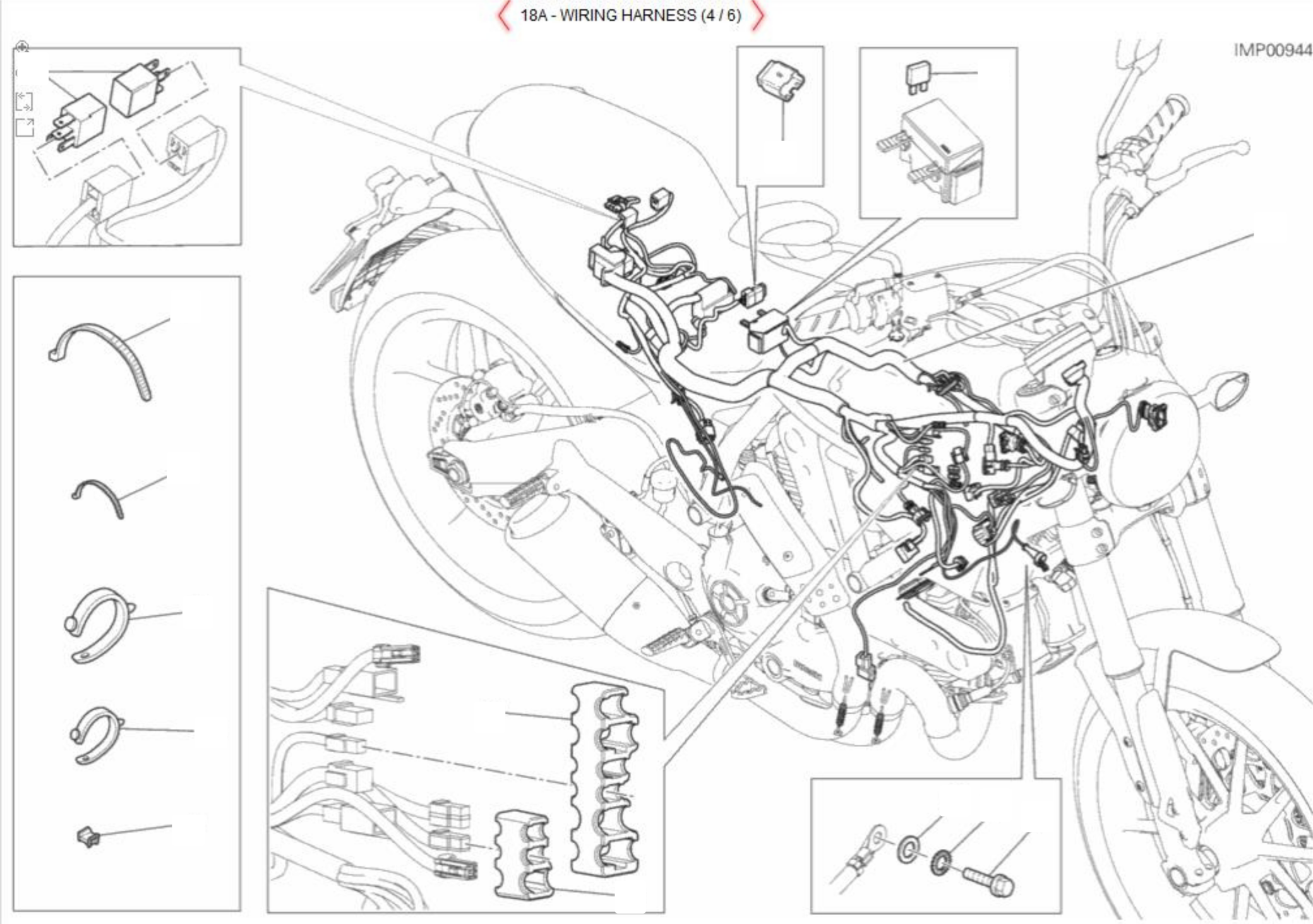 18A - WIRING HARNESS (4 / 6)

IMP00944