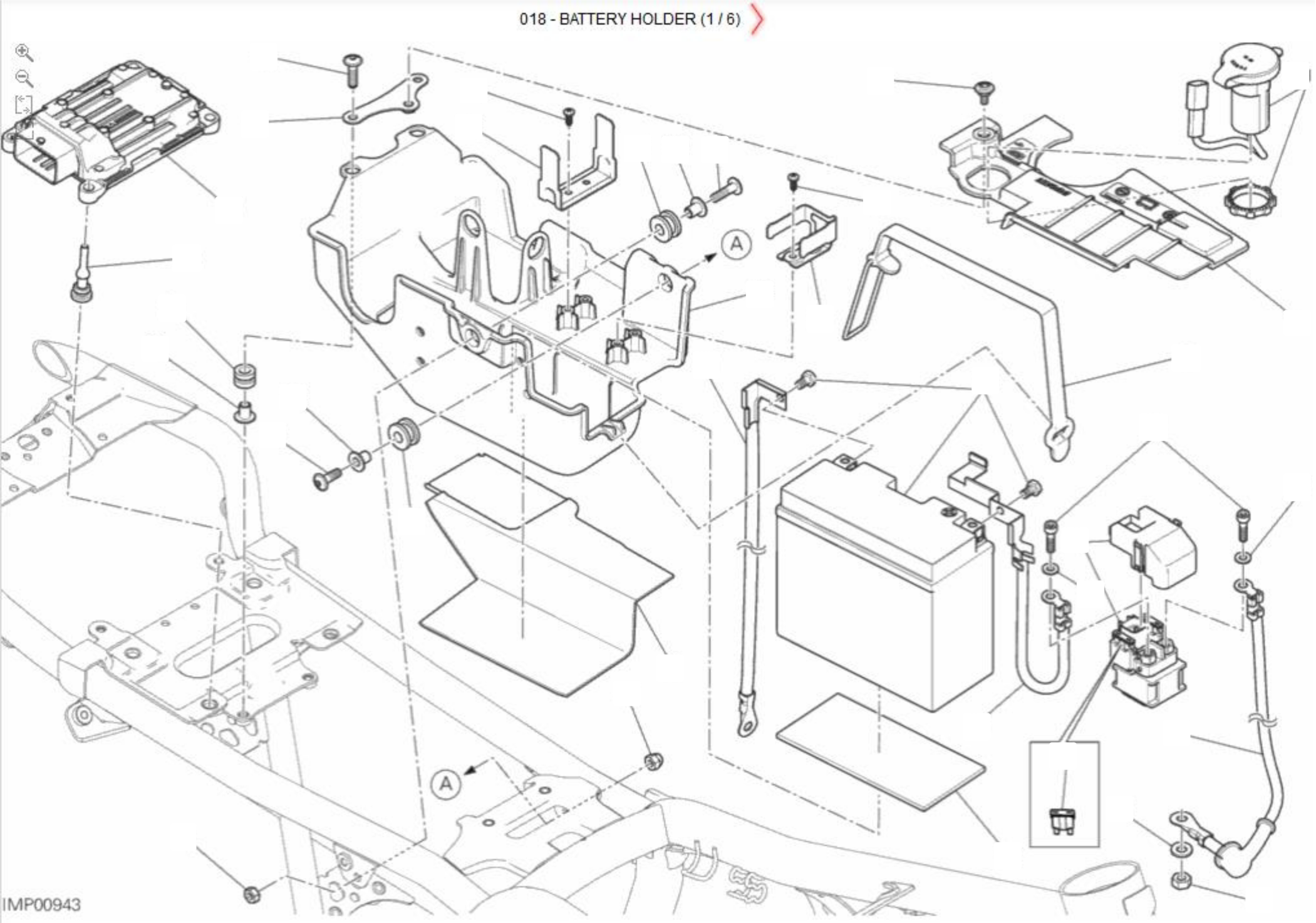 018 - BATTERY HOLDER (1 / 6)

A

A

IMP00943